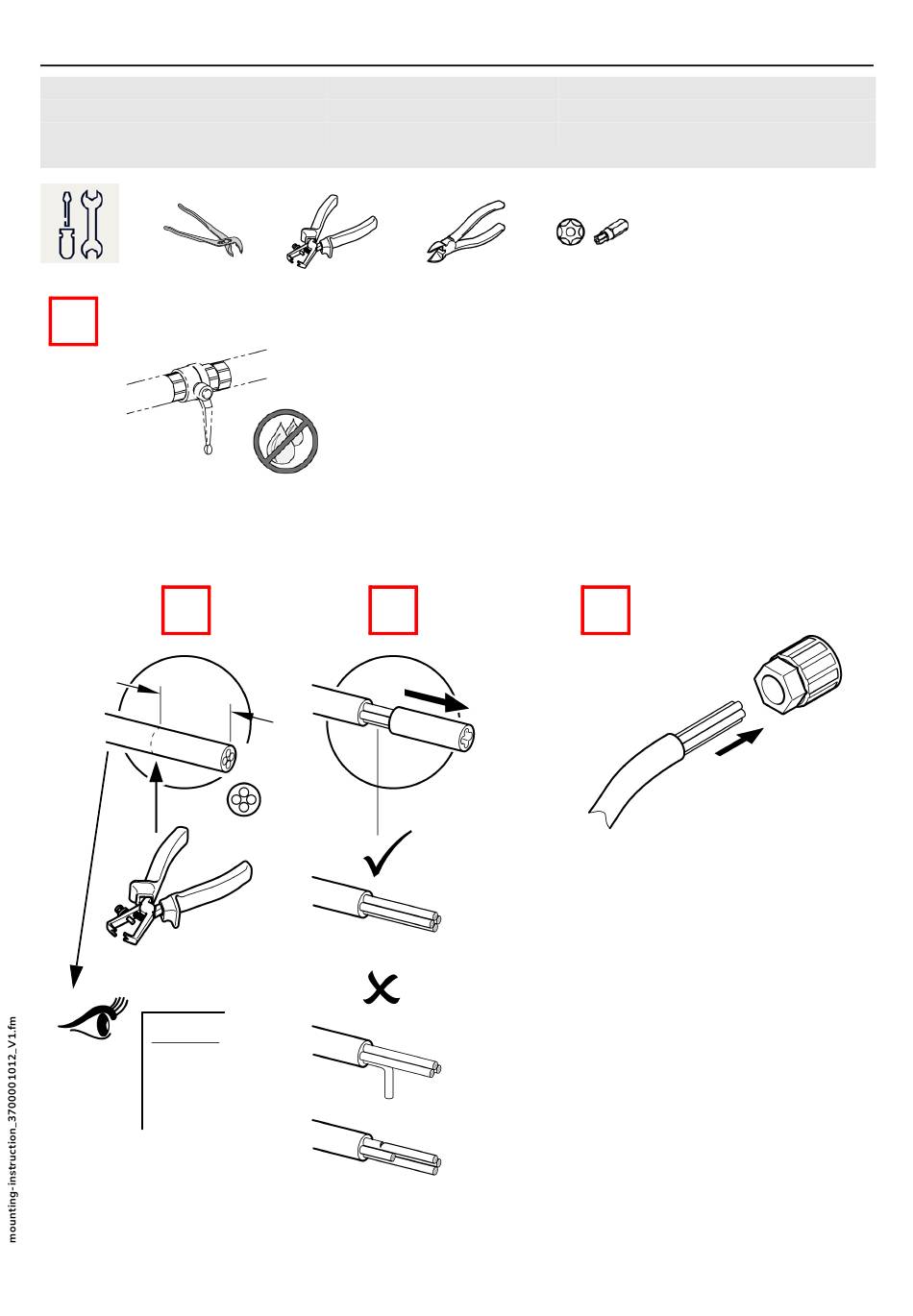 mounting-instruction_3700001012_V1.fm