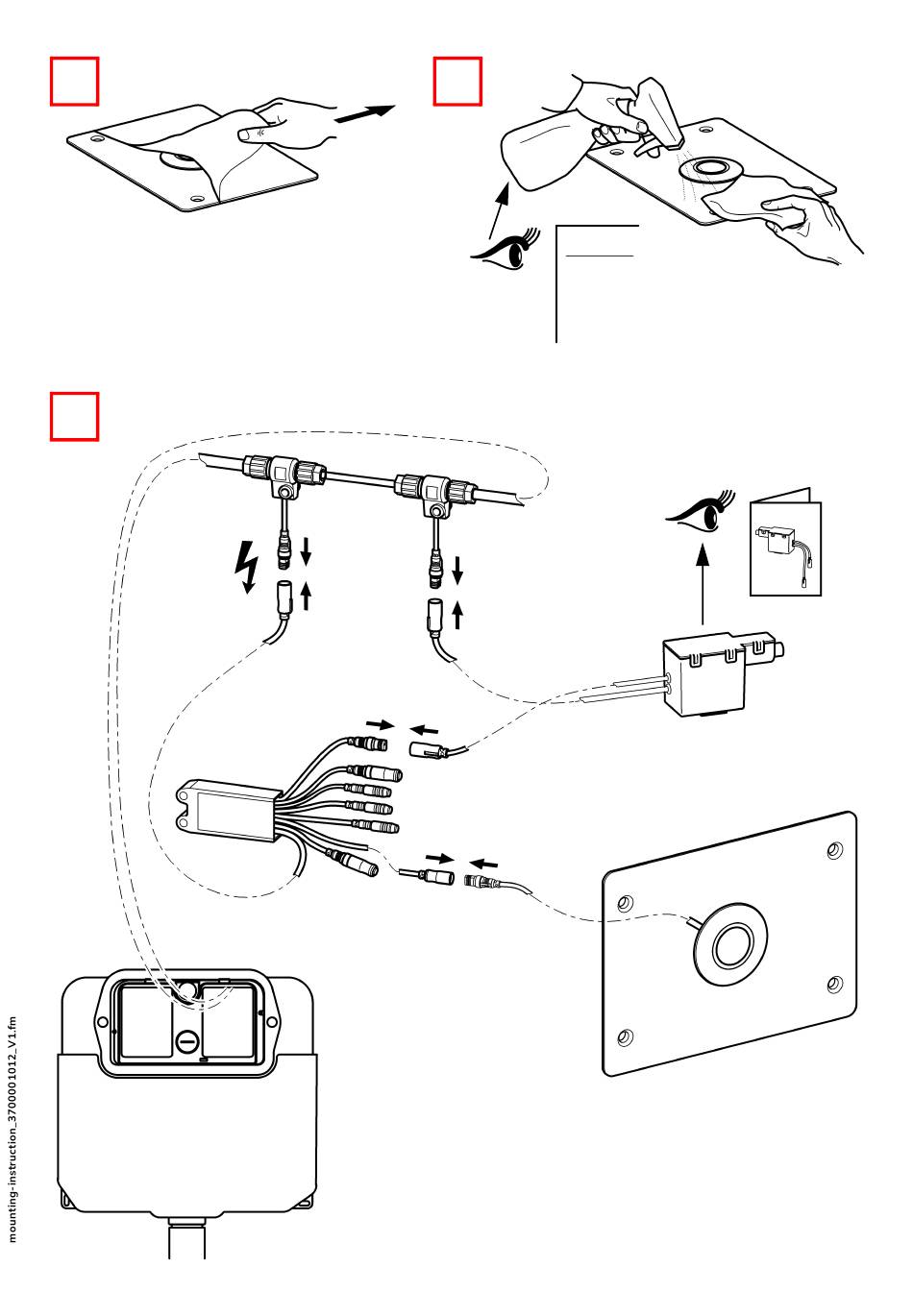 mounting-instruction_3700001012_V1.fm