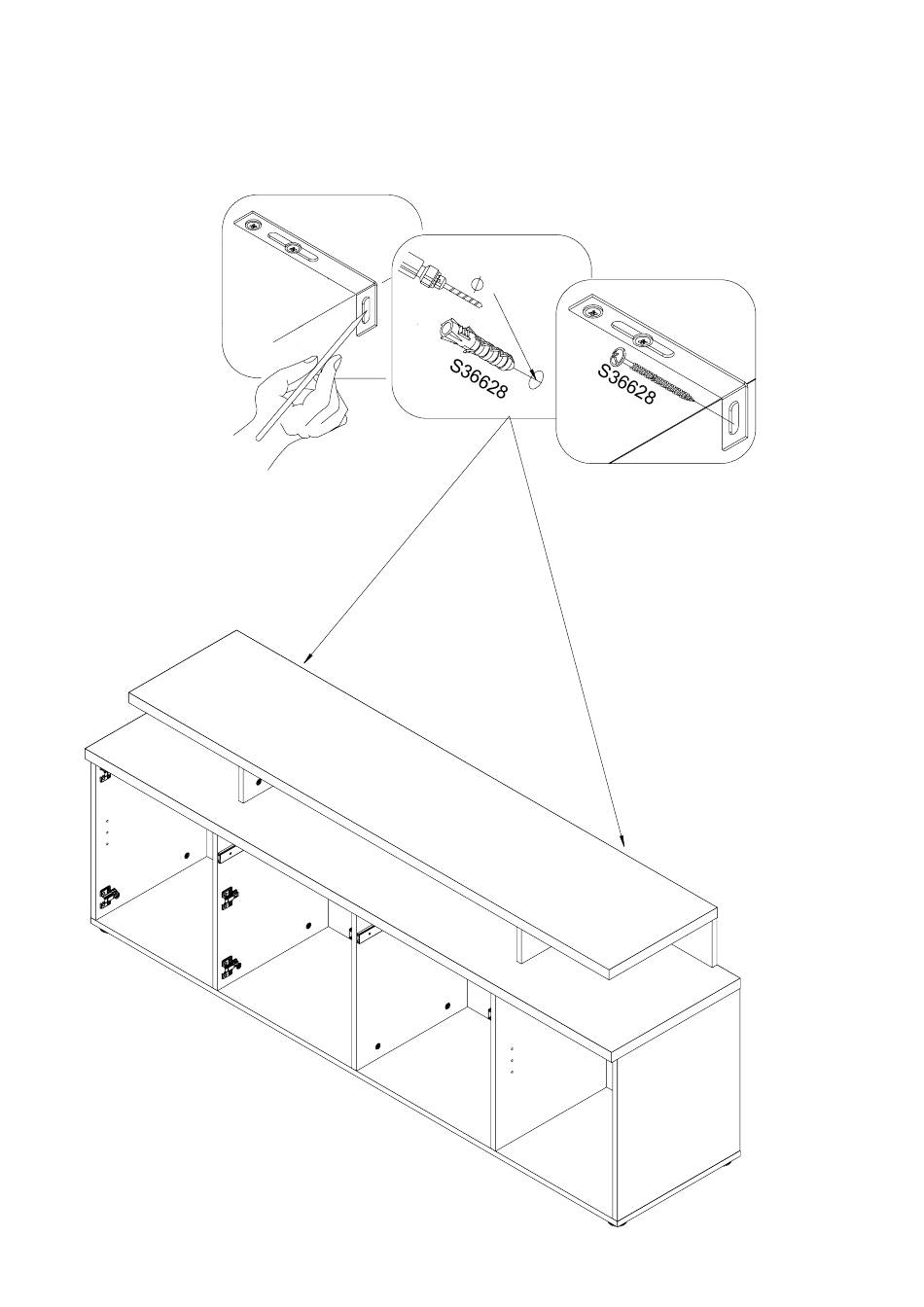 S36628

S36628