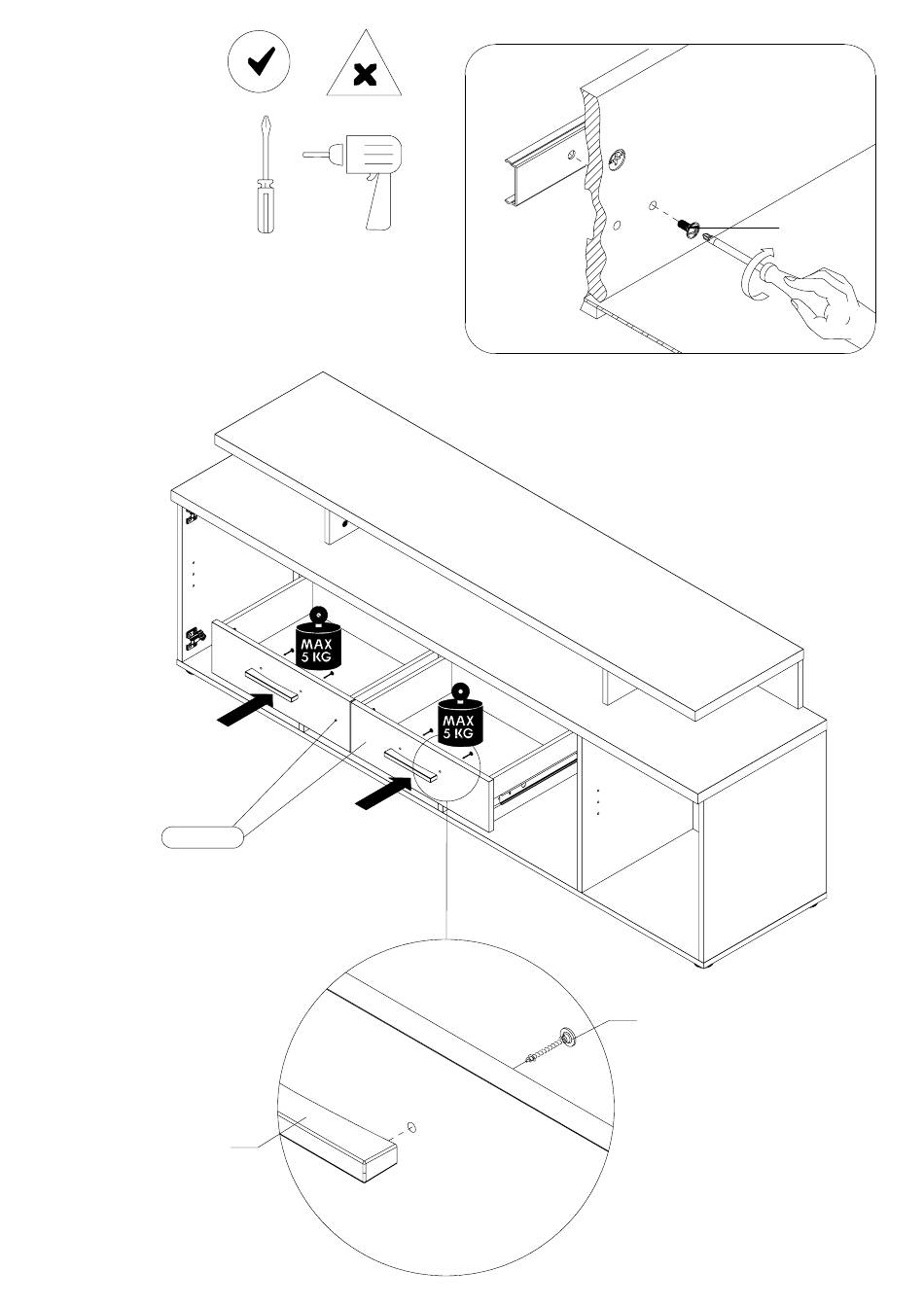 MAX
5 KG

MAX
5 KG