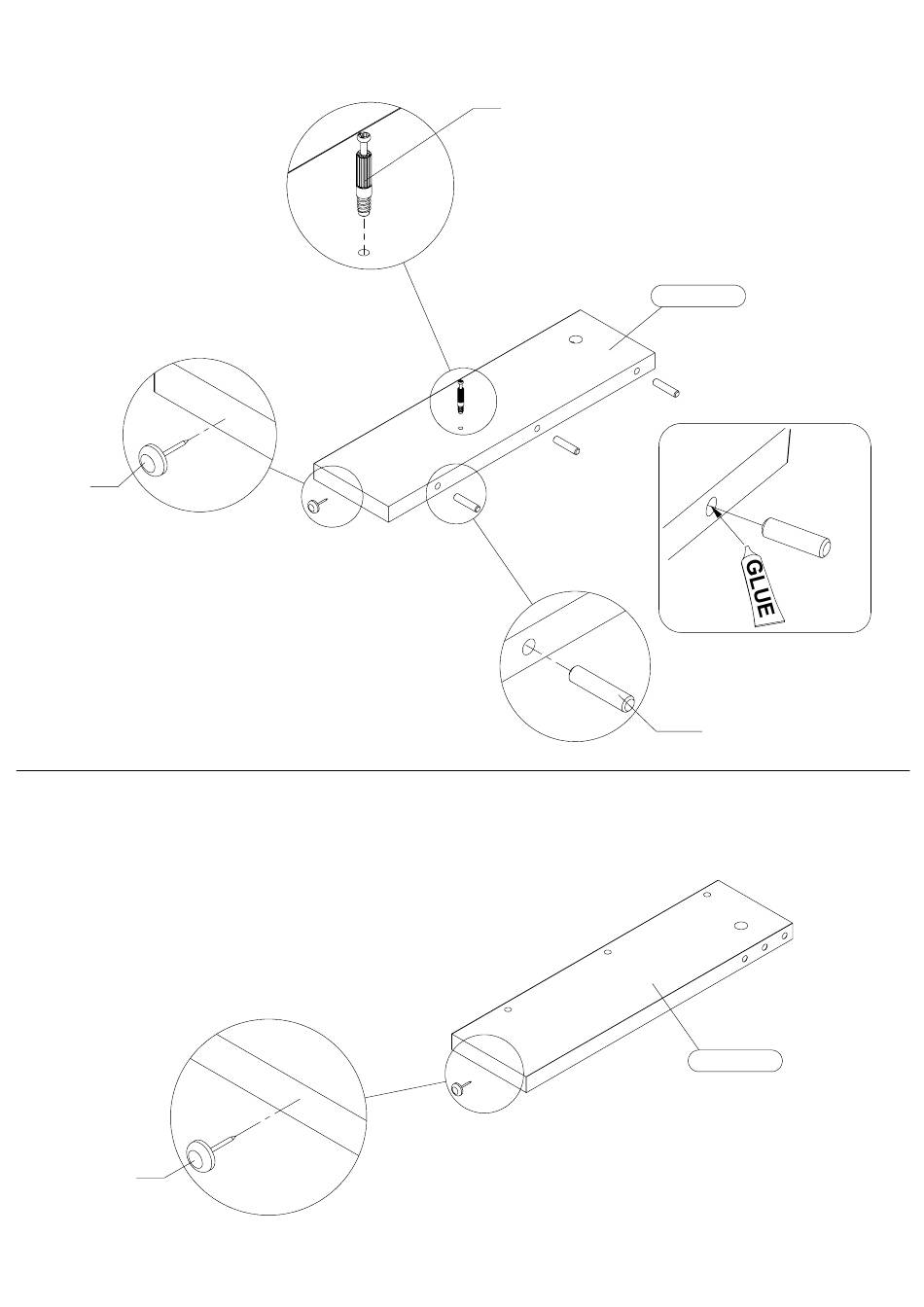 GLUE