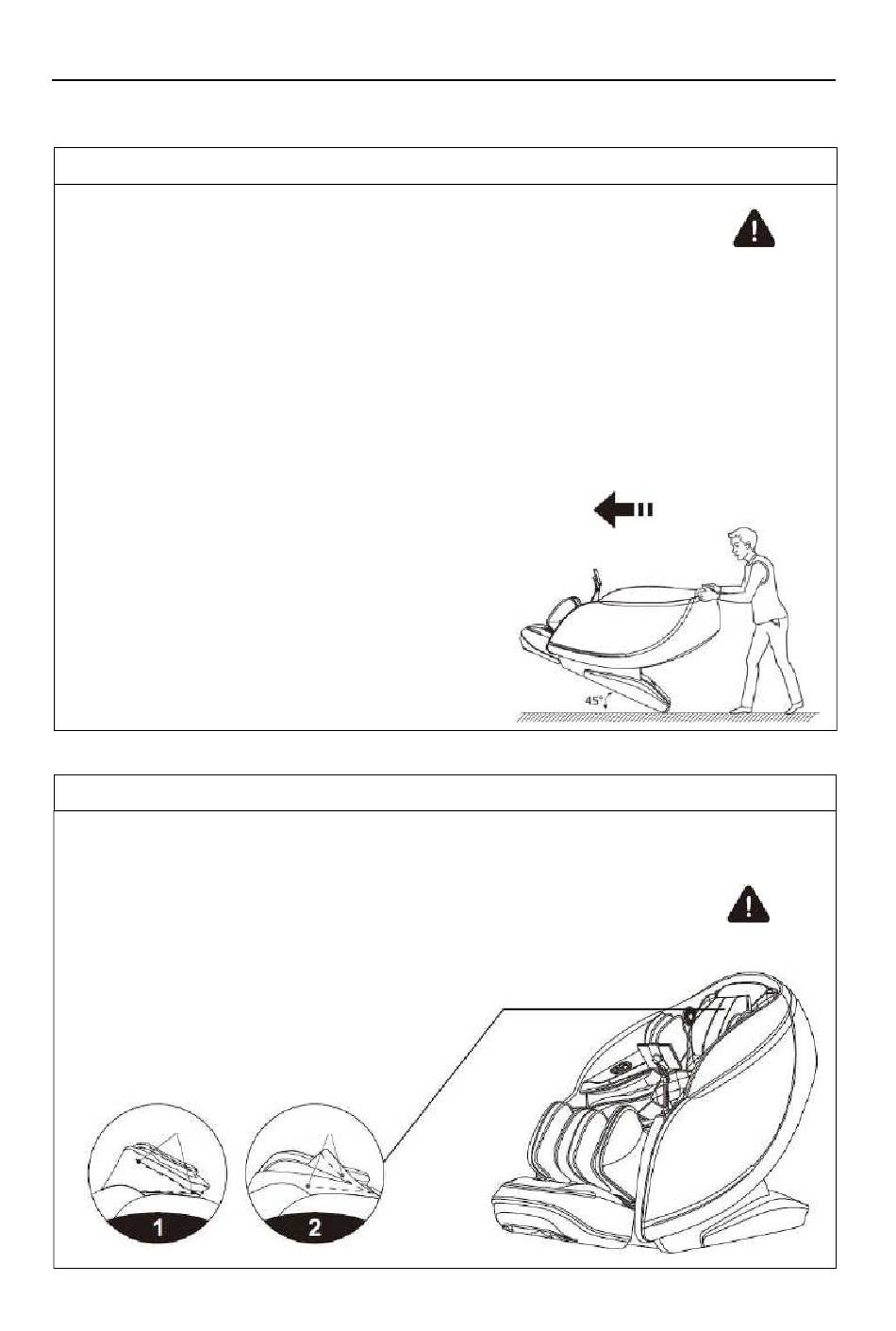 45°

1

2