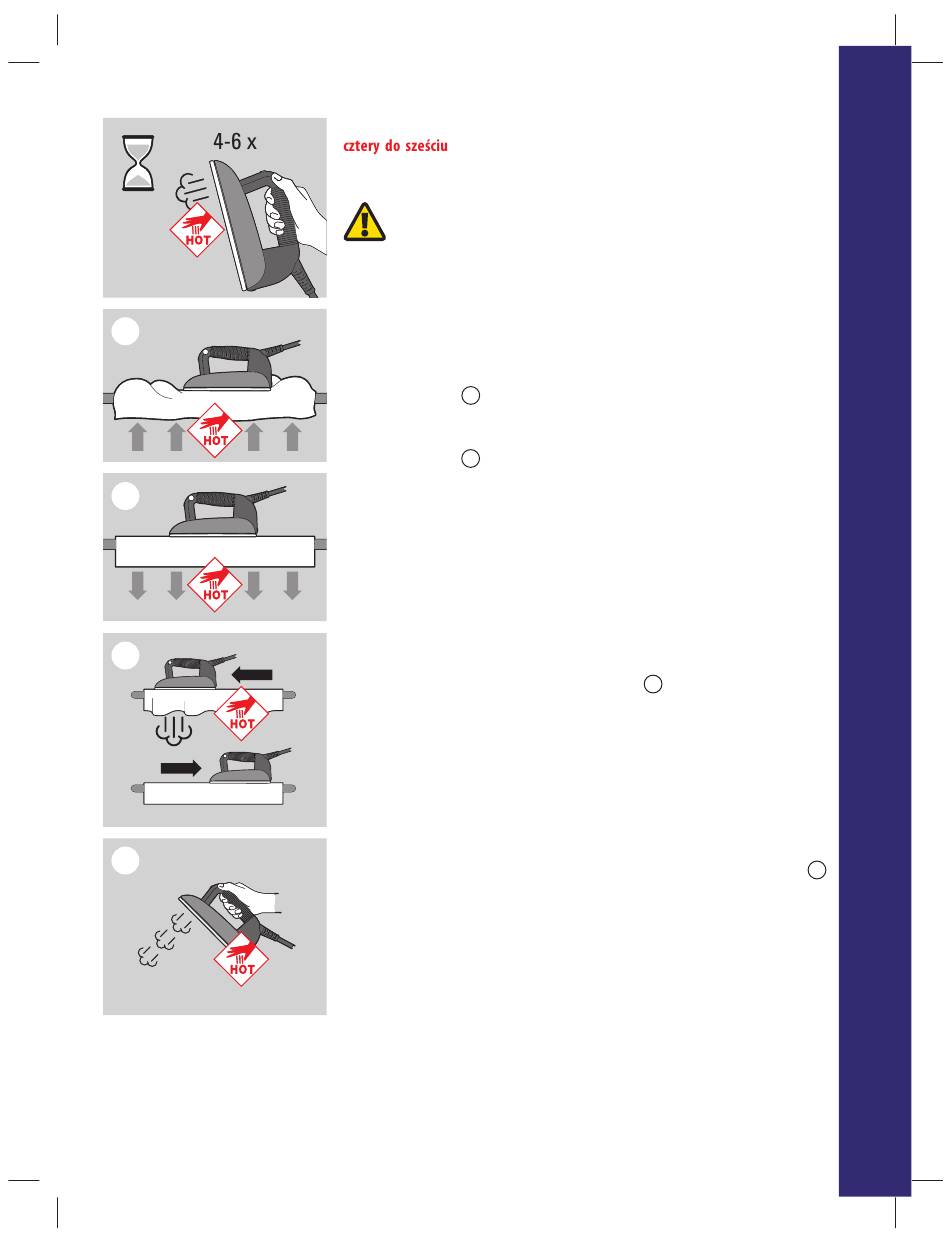 4-6 x

HOT

cztery do sześciu

HOT

HOT

HOT

HOT