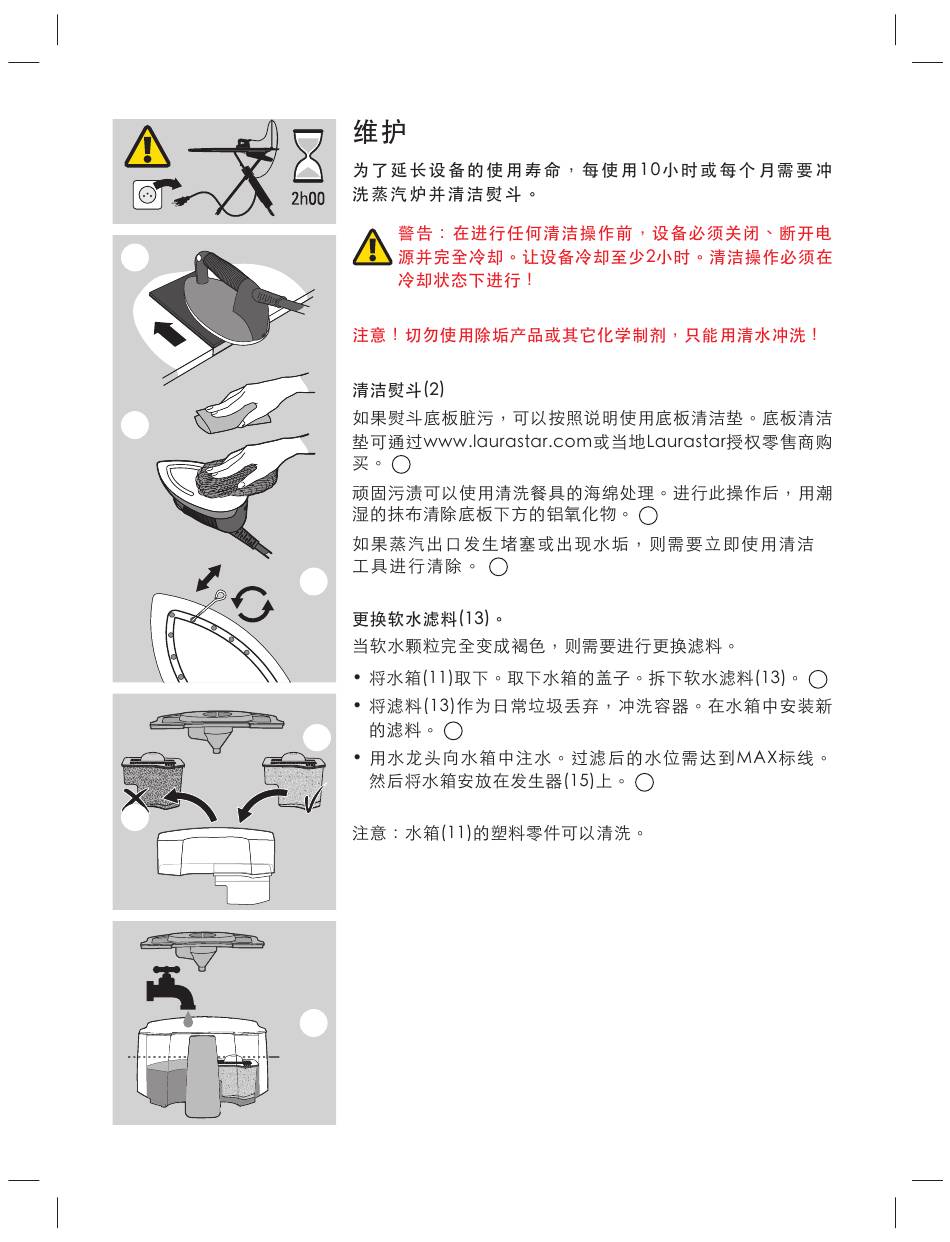 2h00

维护

为了延长设备的使用寿命，每使用10小时或每个月需要冲洗蒸汽炉并清洁熨斗。

警告：在进行任何清洁操作前，设备必须关闭、断开电源并完全冷却。让设备冷却至少2小时。清洁操作必须在冷却状态下进行！

注意！切勿使用除垢产品或其它化学制剂，只能用清水冲洗！

清洁熨斗(2)

如果熨斗底板脏污，可以按照说明使用底板清洁垫。底板清洁垫可通过www.laurastar.com或当地Laurastar授权零售商购买。

顽固污渍可以使用清洗餐具的海绵处理。进行此操作后，用潮湿的抹布清除底板下方的铝氧化物。

如果蒸汽出口发生堵塞或出现水垢，则需要立即使用清洁工具进行清除。

更换软水滤料(13)。

当软水颗粒完全变成褐色，则需要进行更换滤料。

• 将水箱(11)取下。取下水箱的盖子。拆下软水滤料(13)。
• 将滤料(13)作为日常垃圾丢弃，冲洗容器。在水箱中安装新的滤料。
• 用水龙头向水箱中注水。过滤后的水位需达到MAX标线。然后将水箱安放在发生器(15)上。

注意：水箱(11)的塑料零件可以清洗。