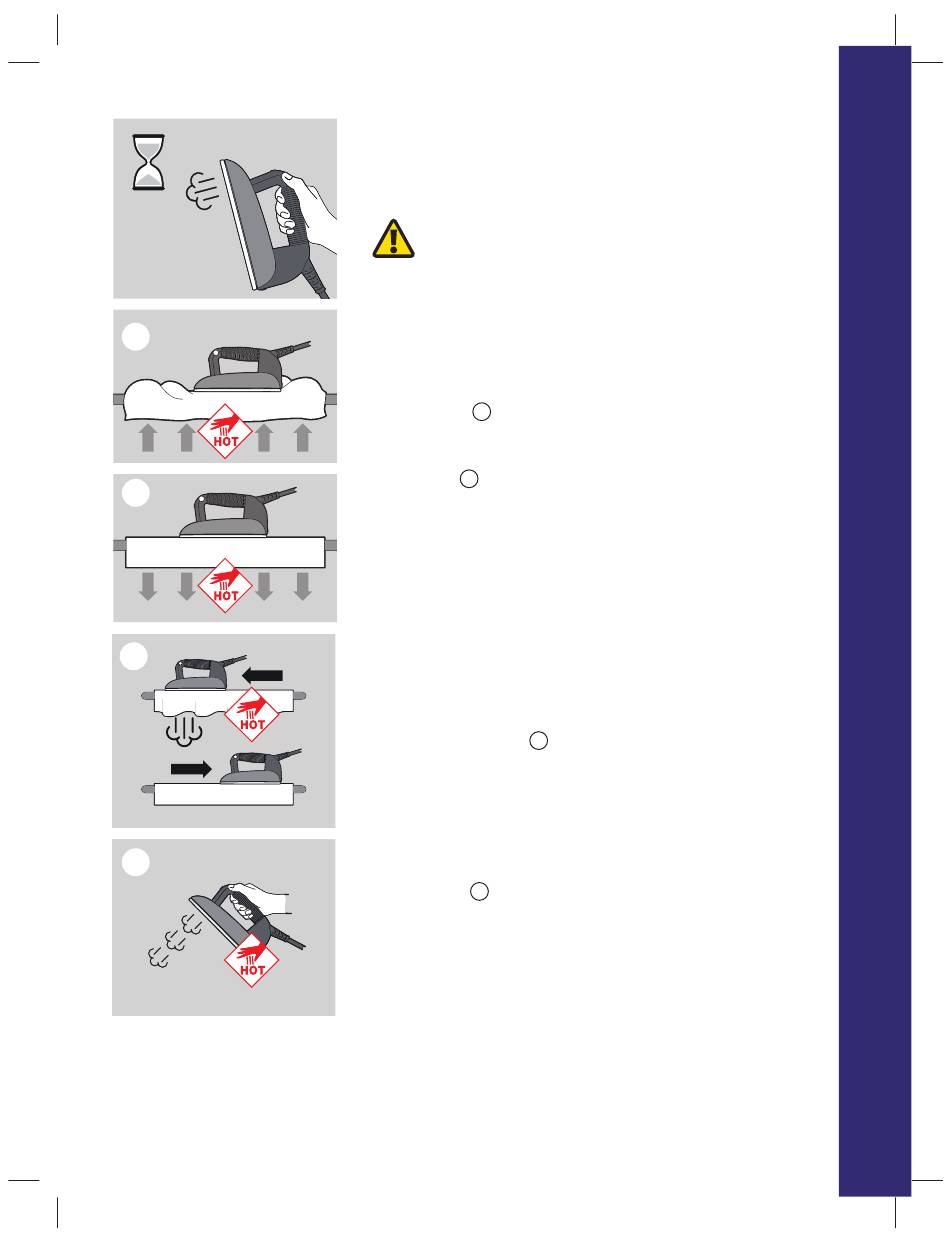 HOT

HOT

HOT

HOT