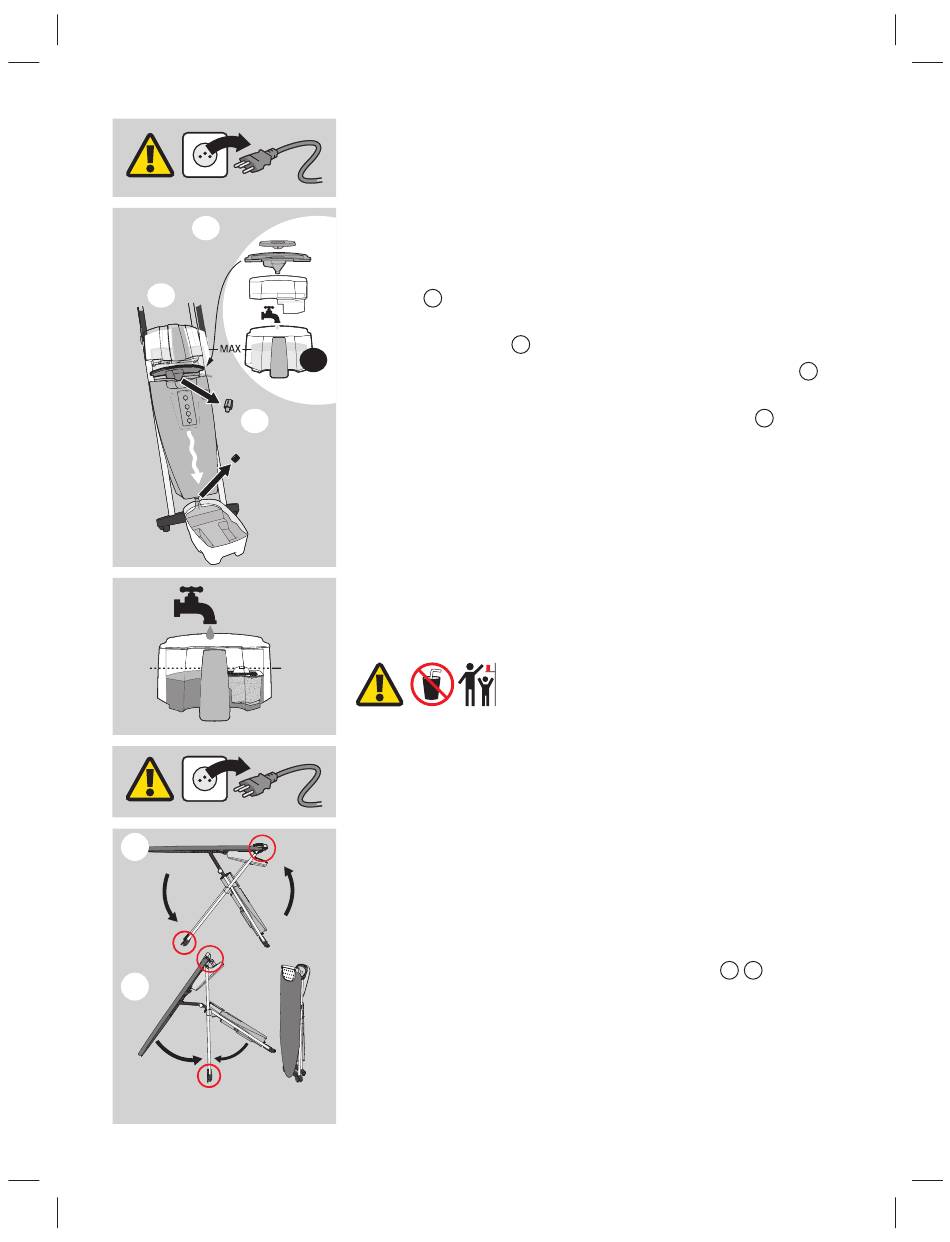 MAX