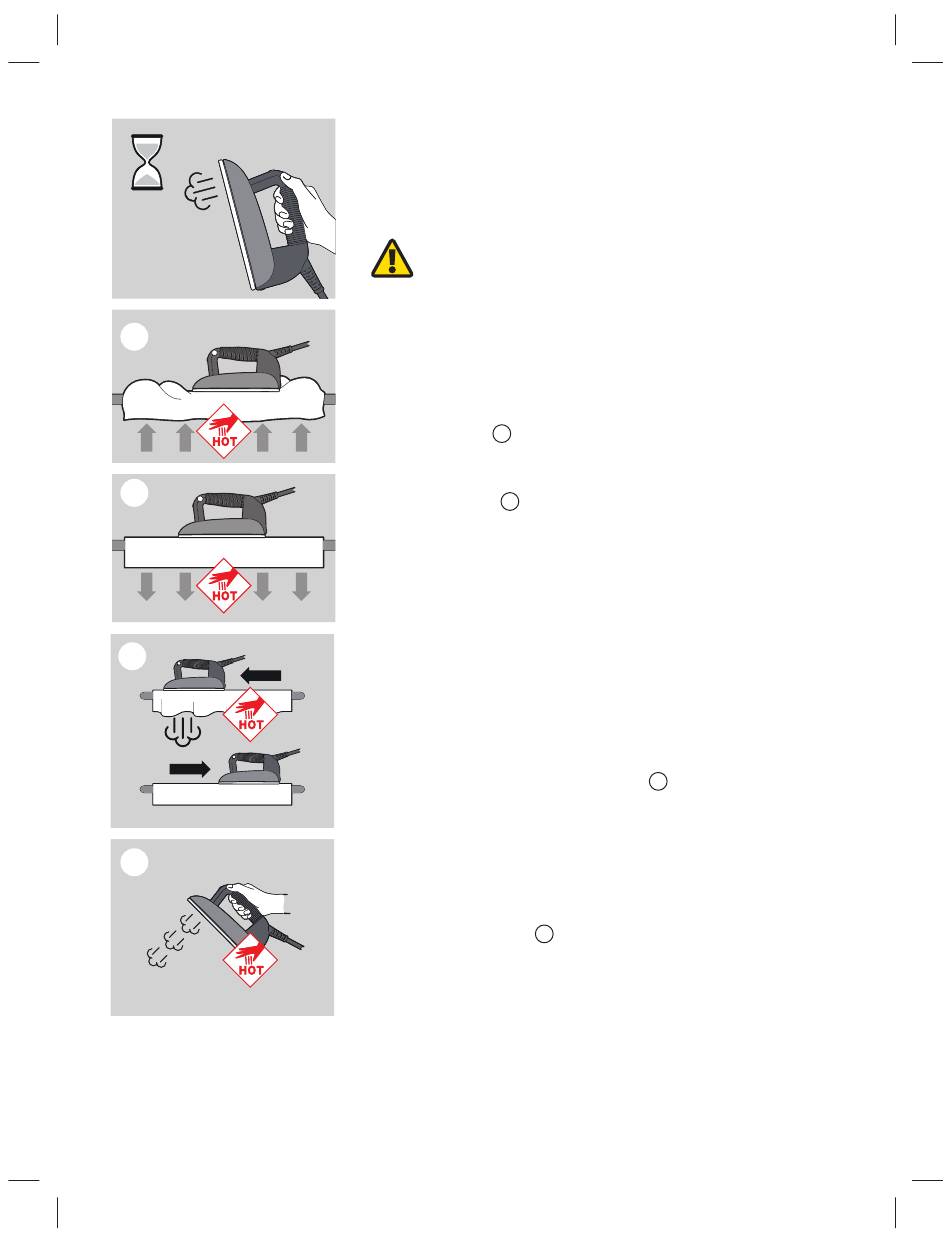 HOT

HOT

HOT

HOT