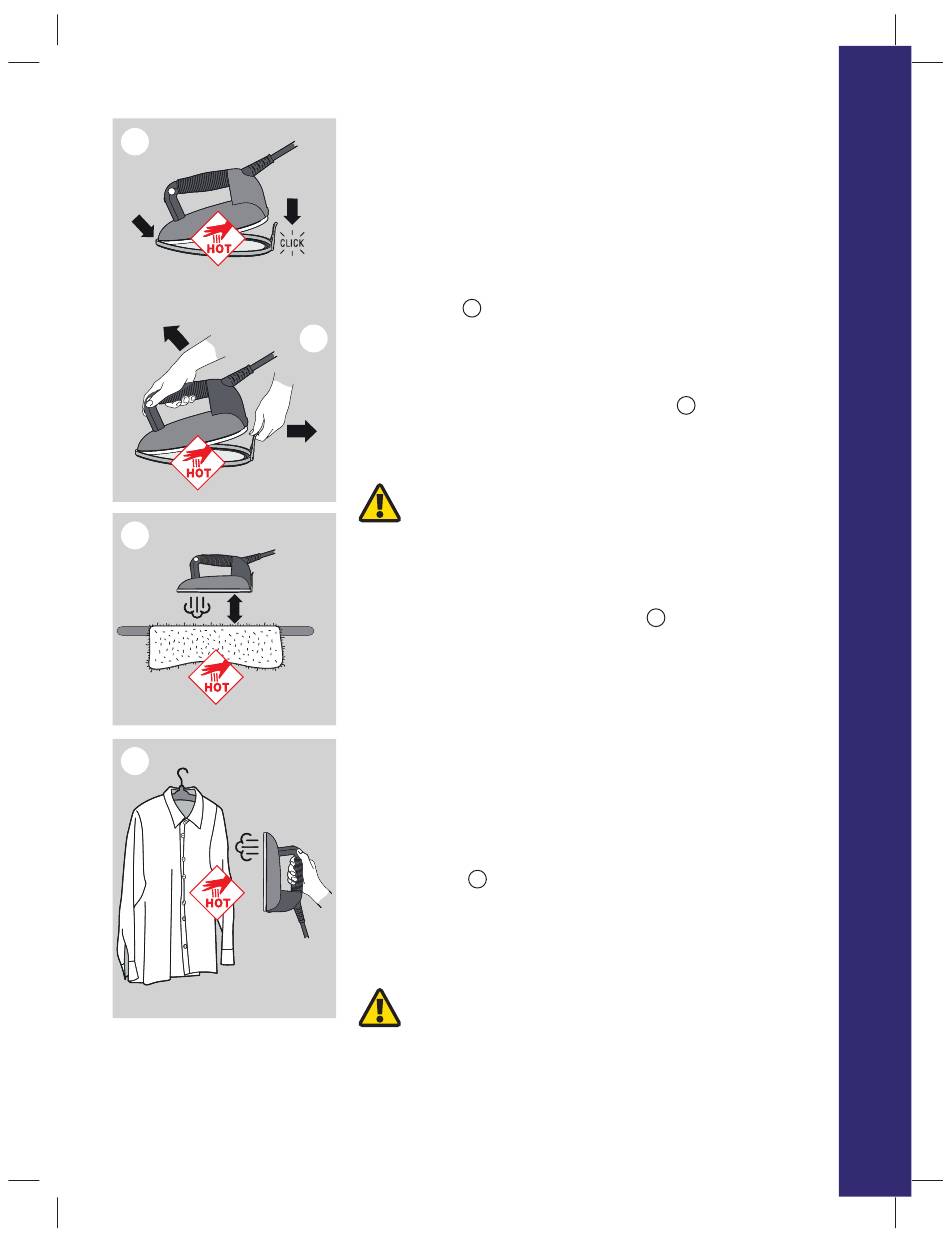 HOT

CLICK

HOT

HOT

HOT