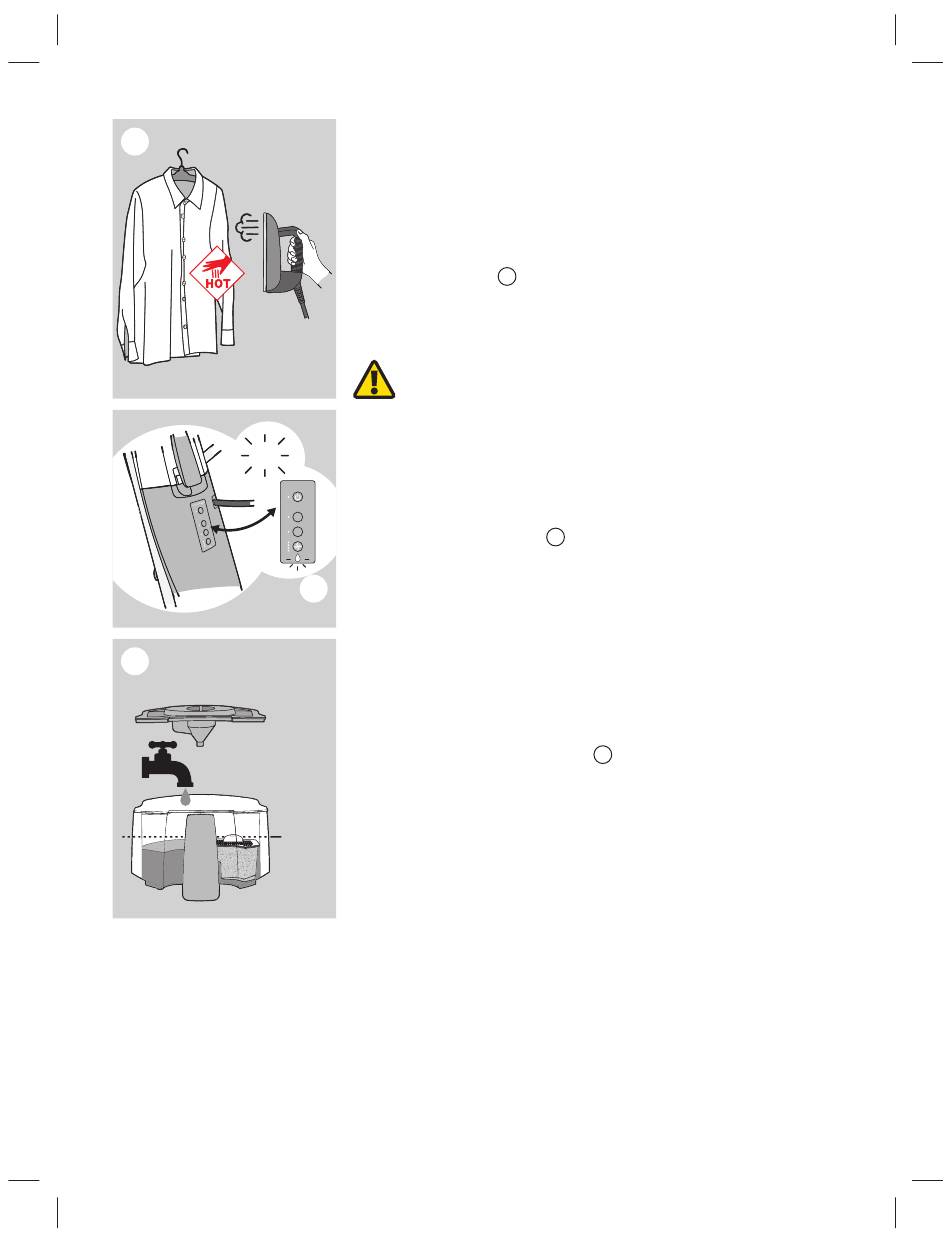 HOT