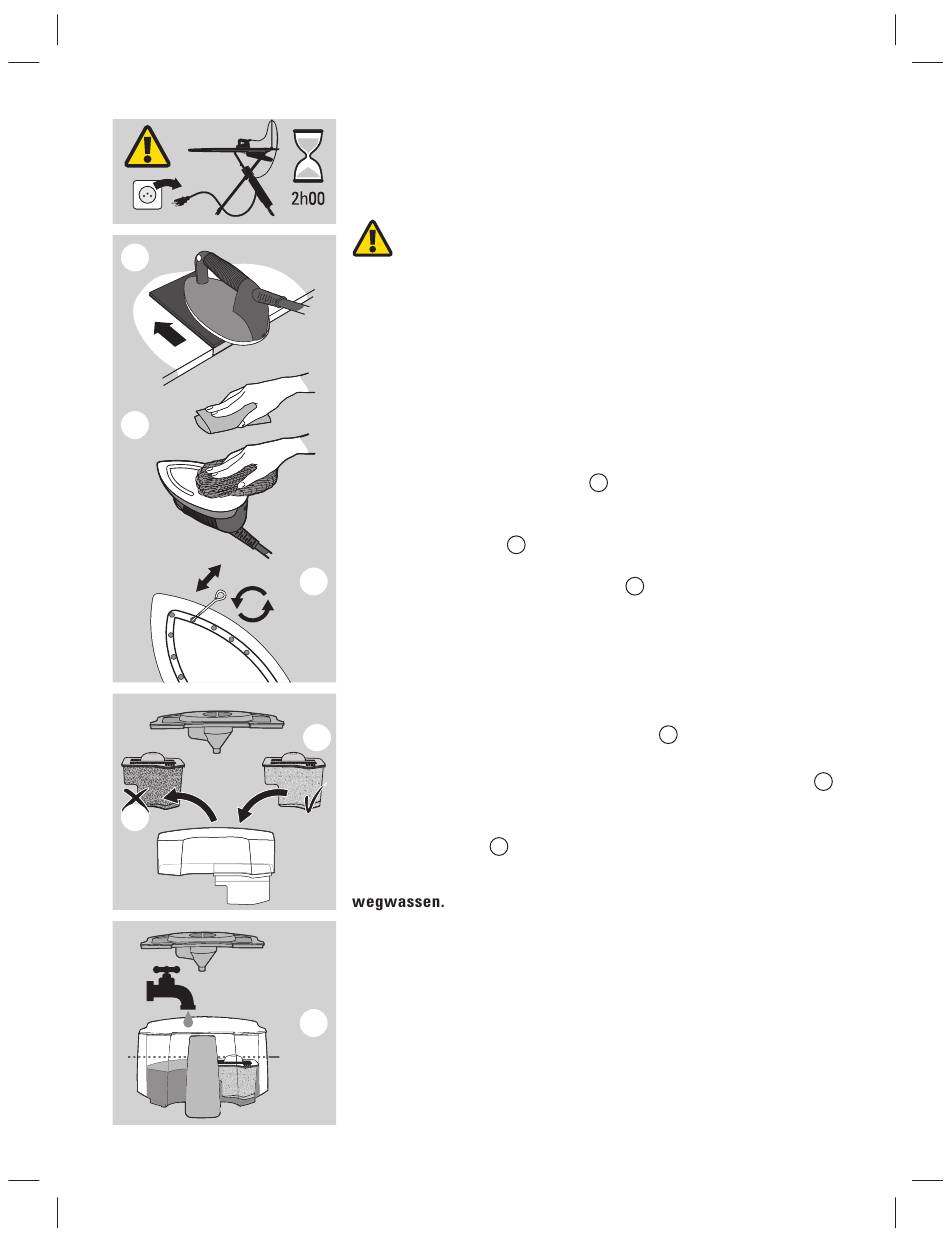 2h00

wegwassen.