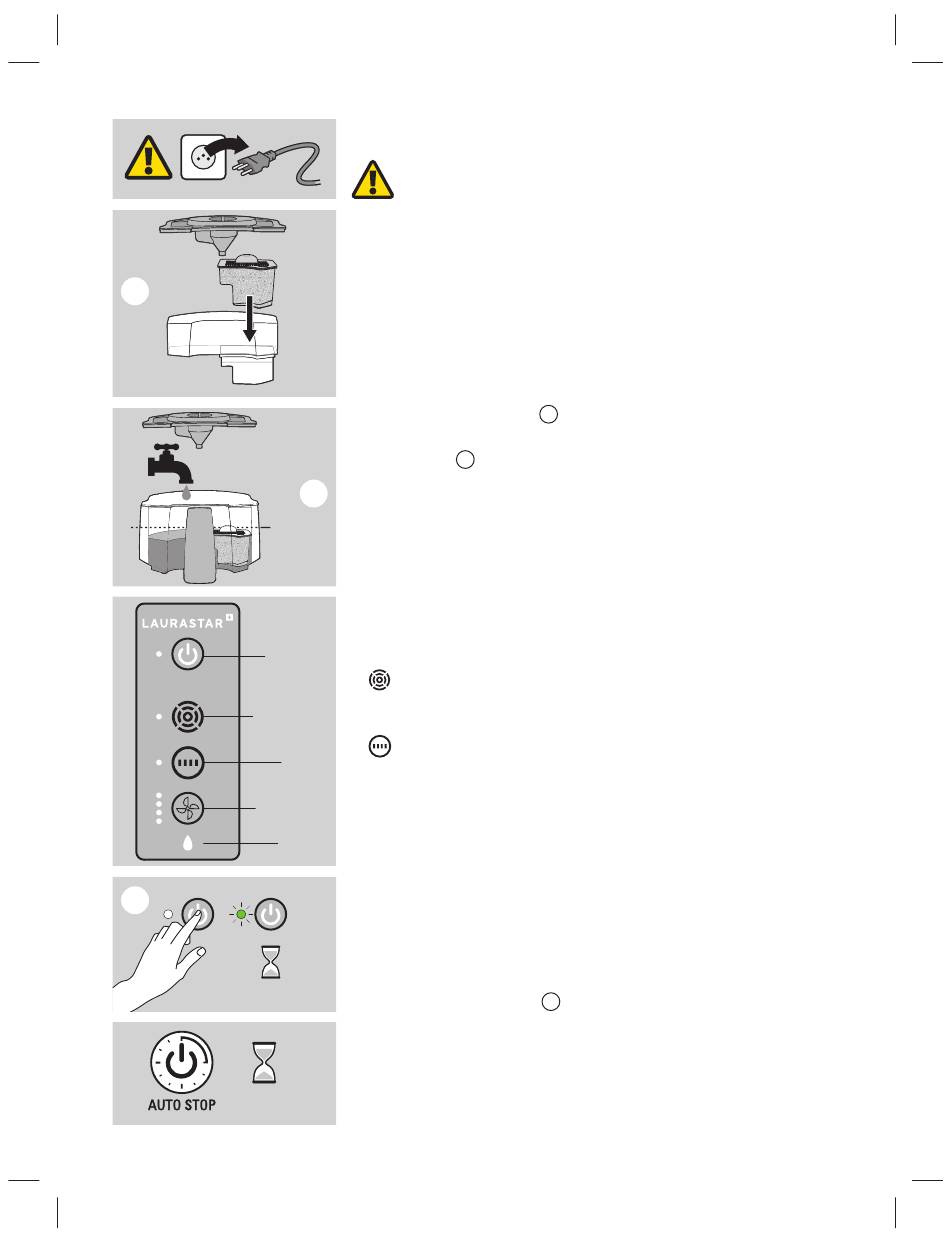 LAURASTAR

AUTO STOP