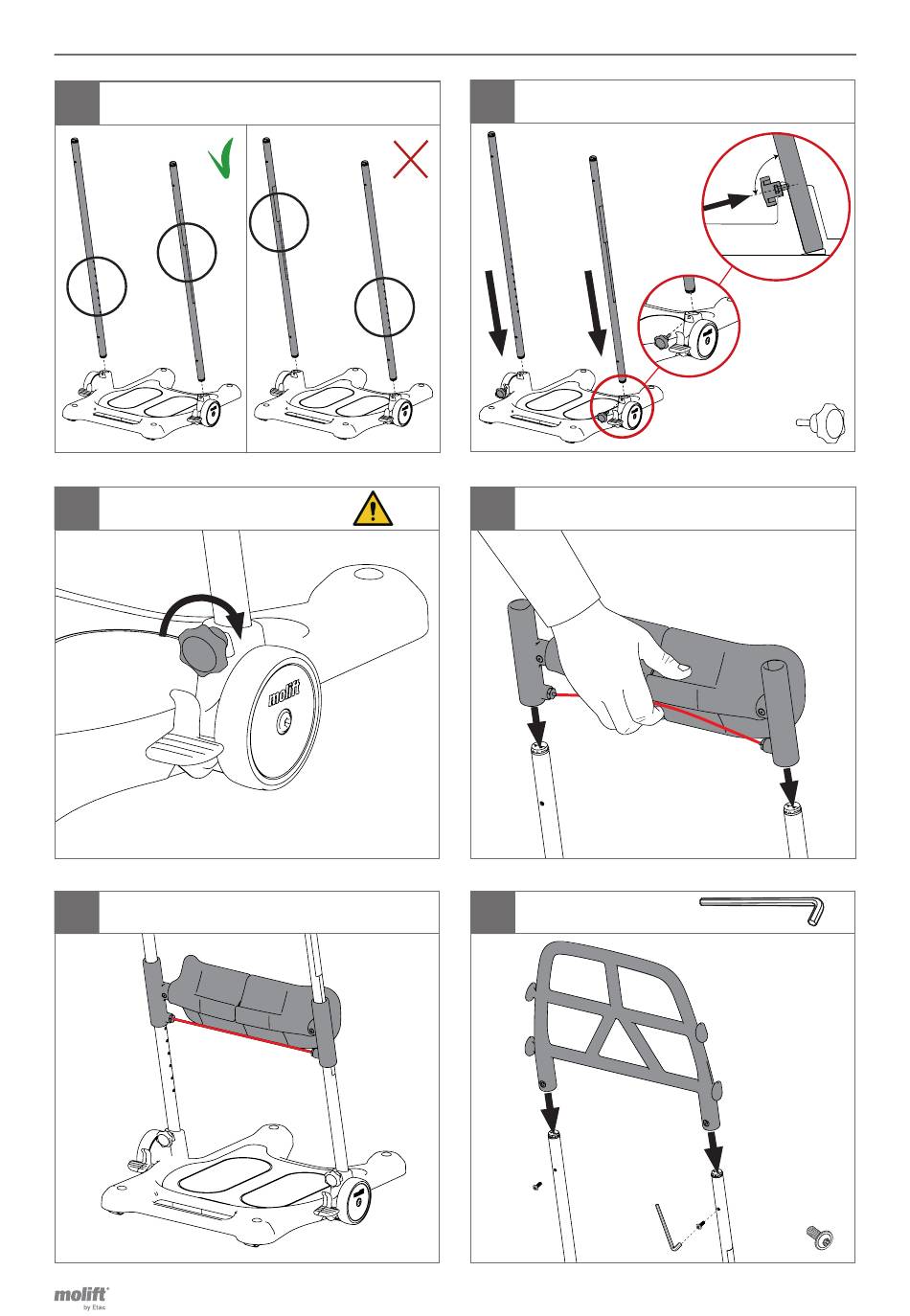 molift

molift
by Etac