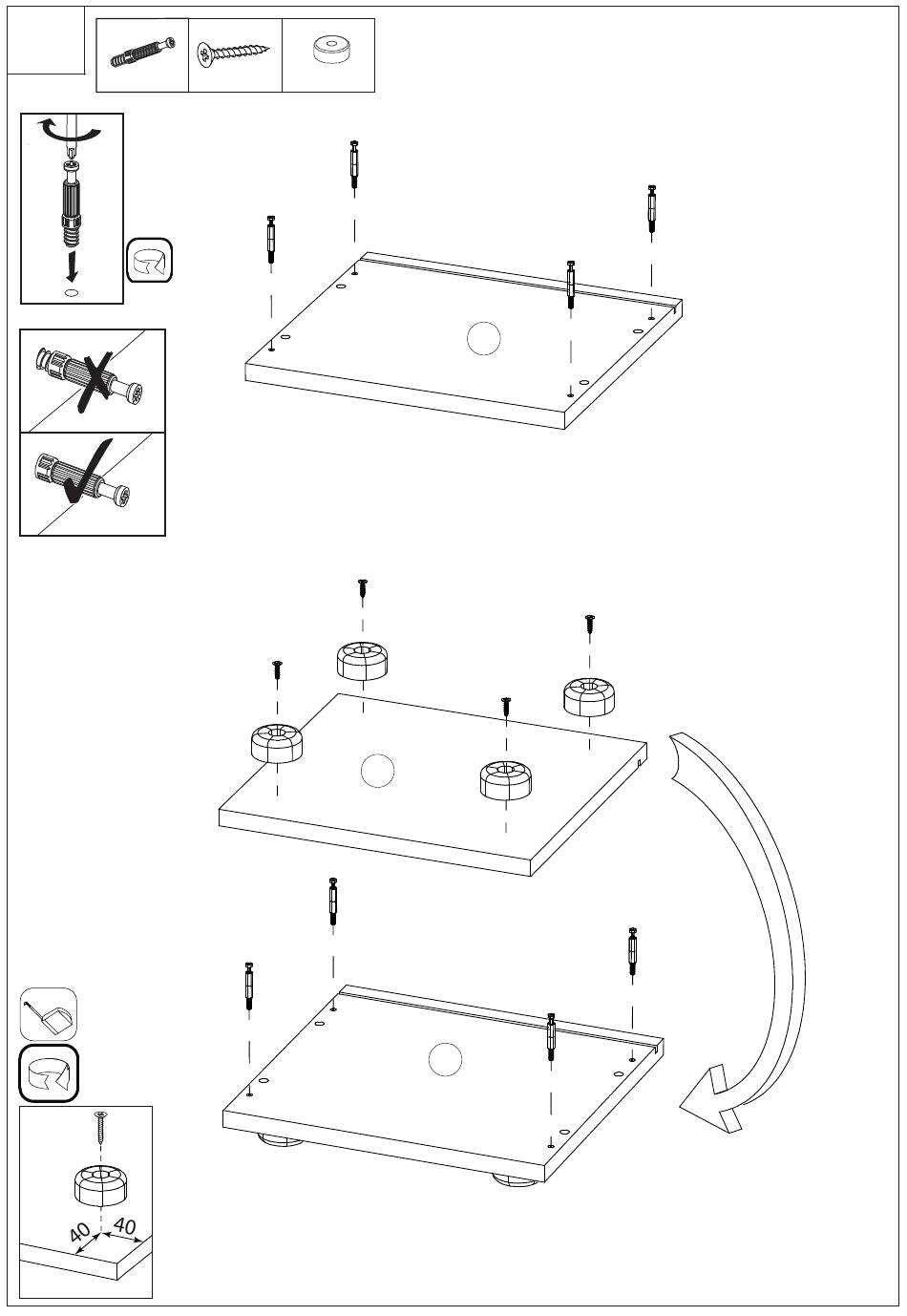 35

40

40