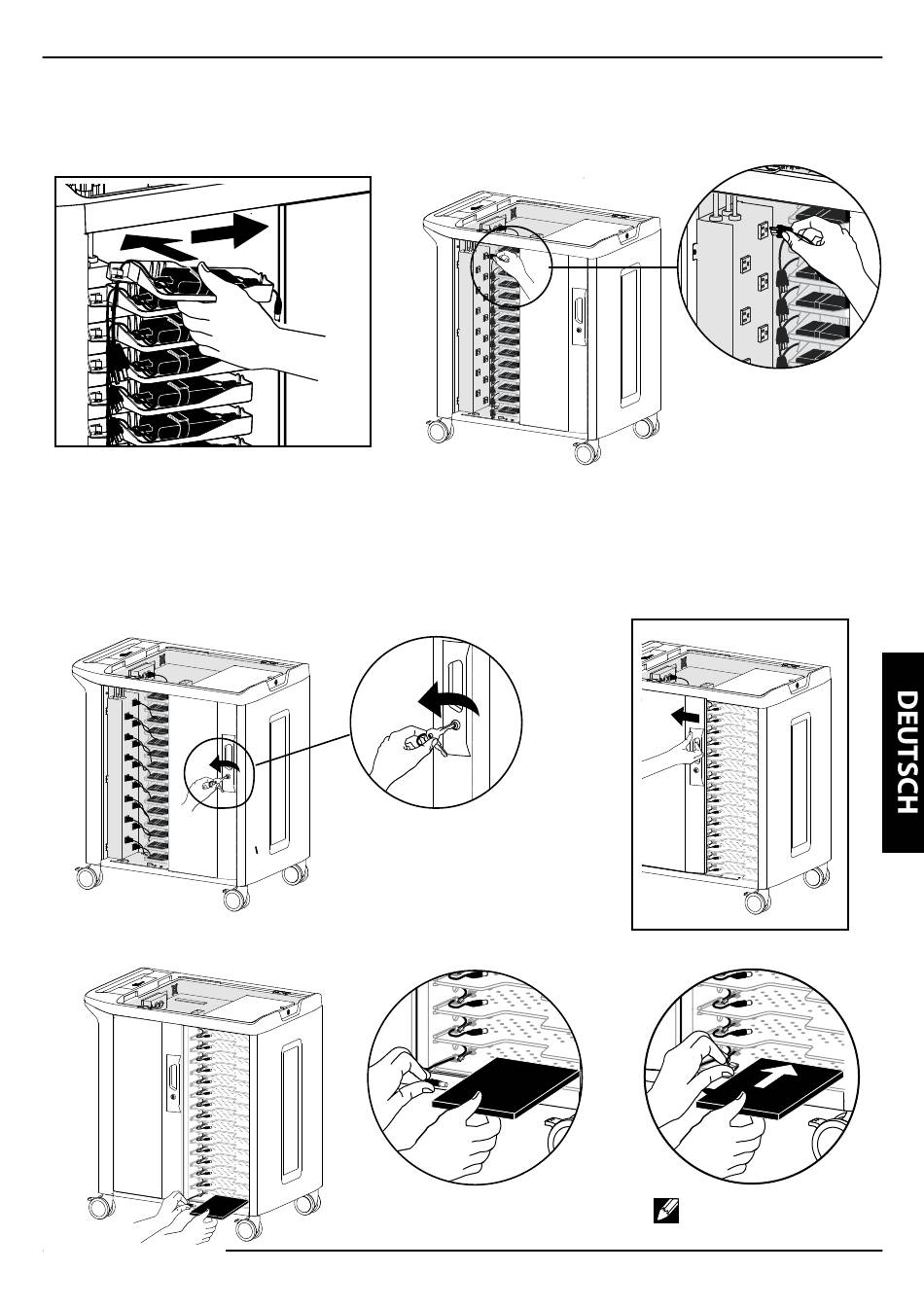 DEUTSCH