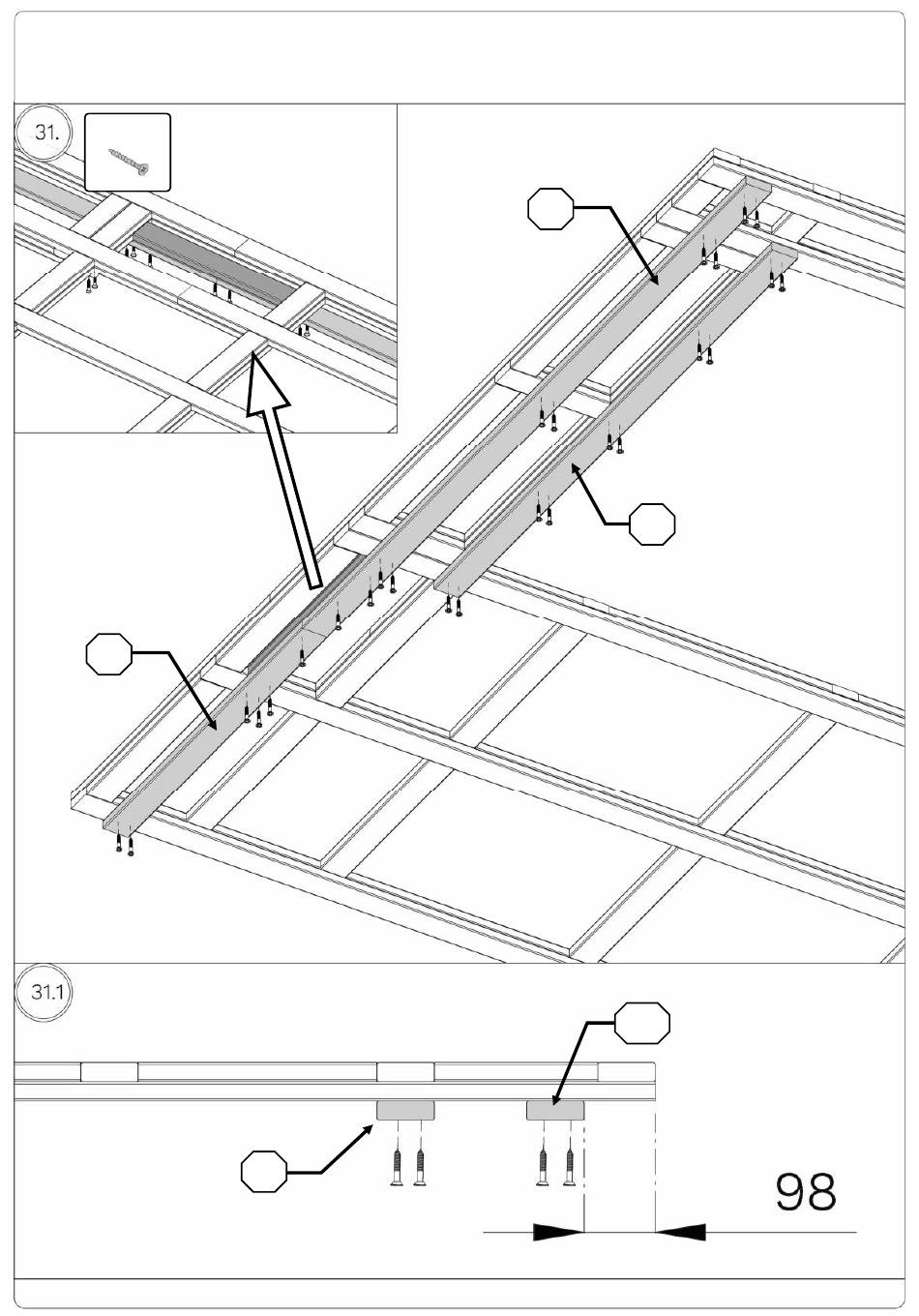 31.

31.1

98