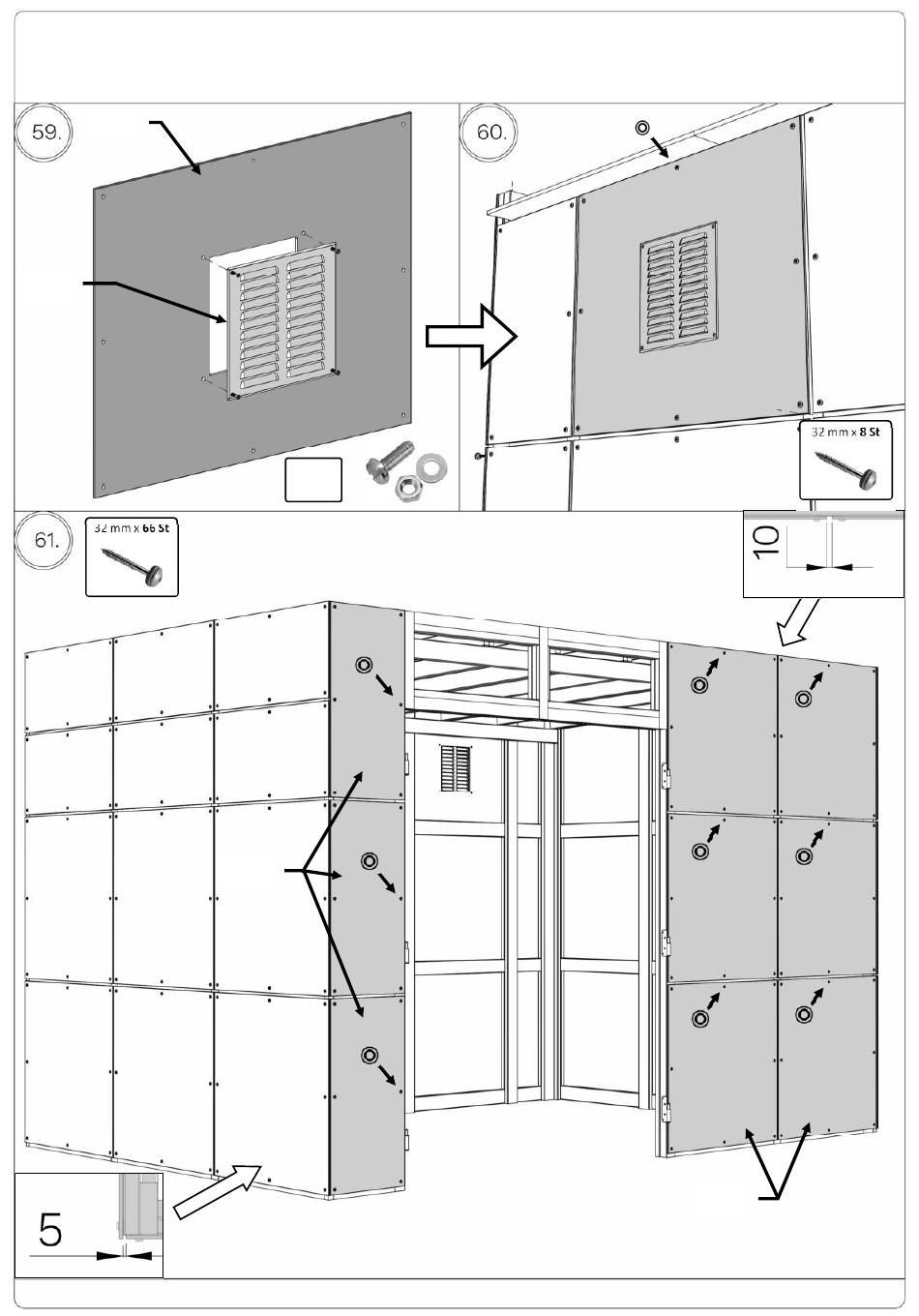 59.

60.

32 mm x 8 St

61.

32 mm x 66 St

10

5