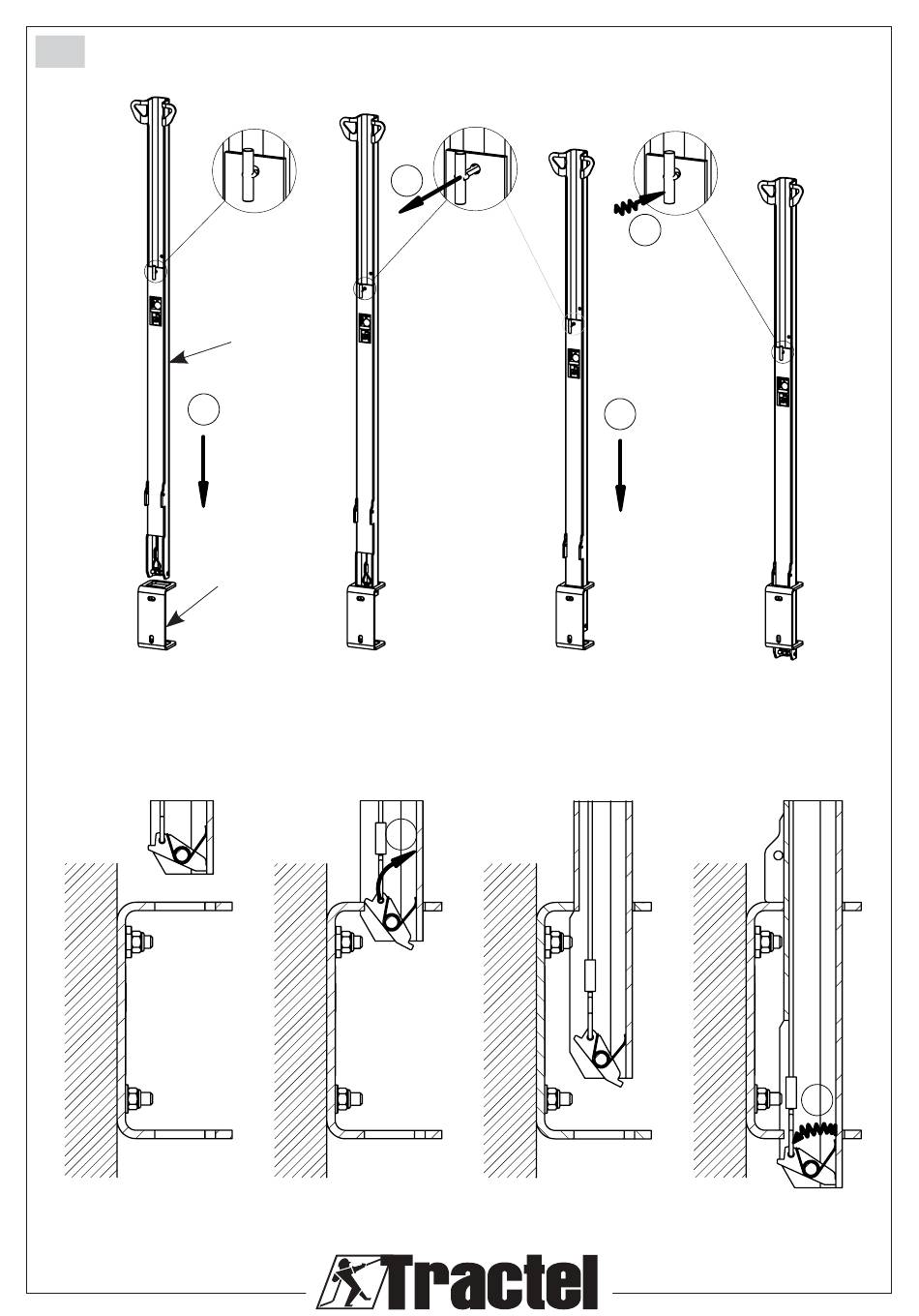 Tractel