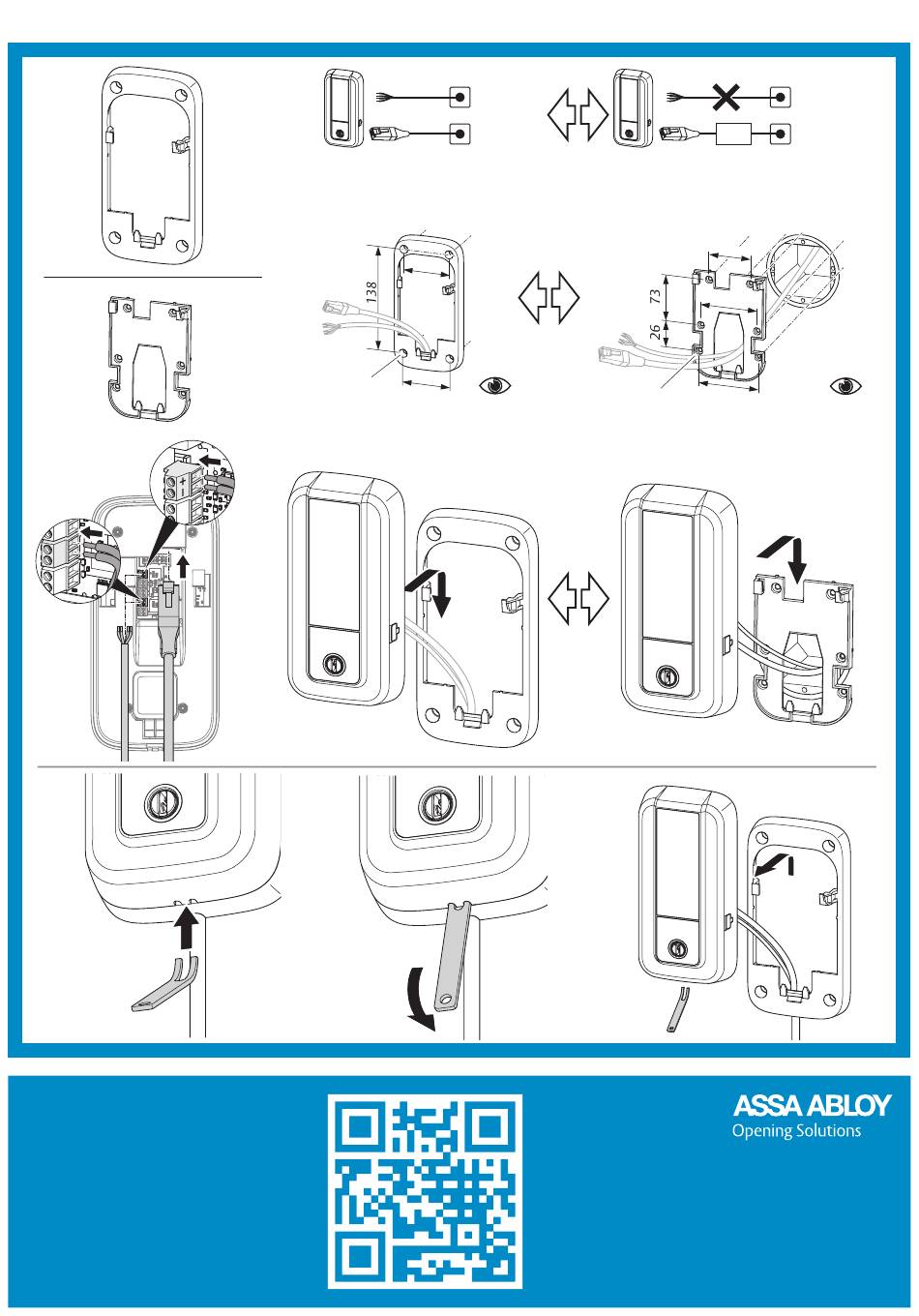 138

73

26

+

ASSA ABLOY
Opening Solutions