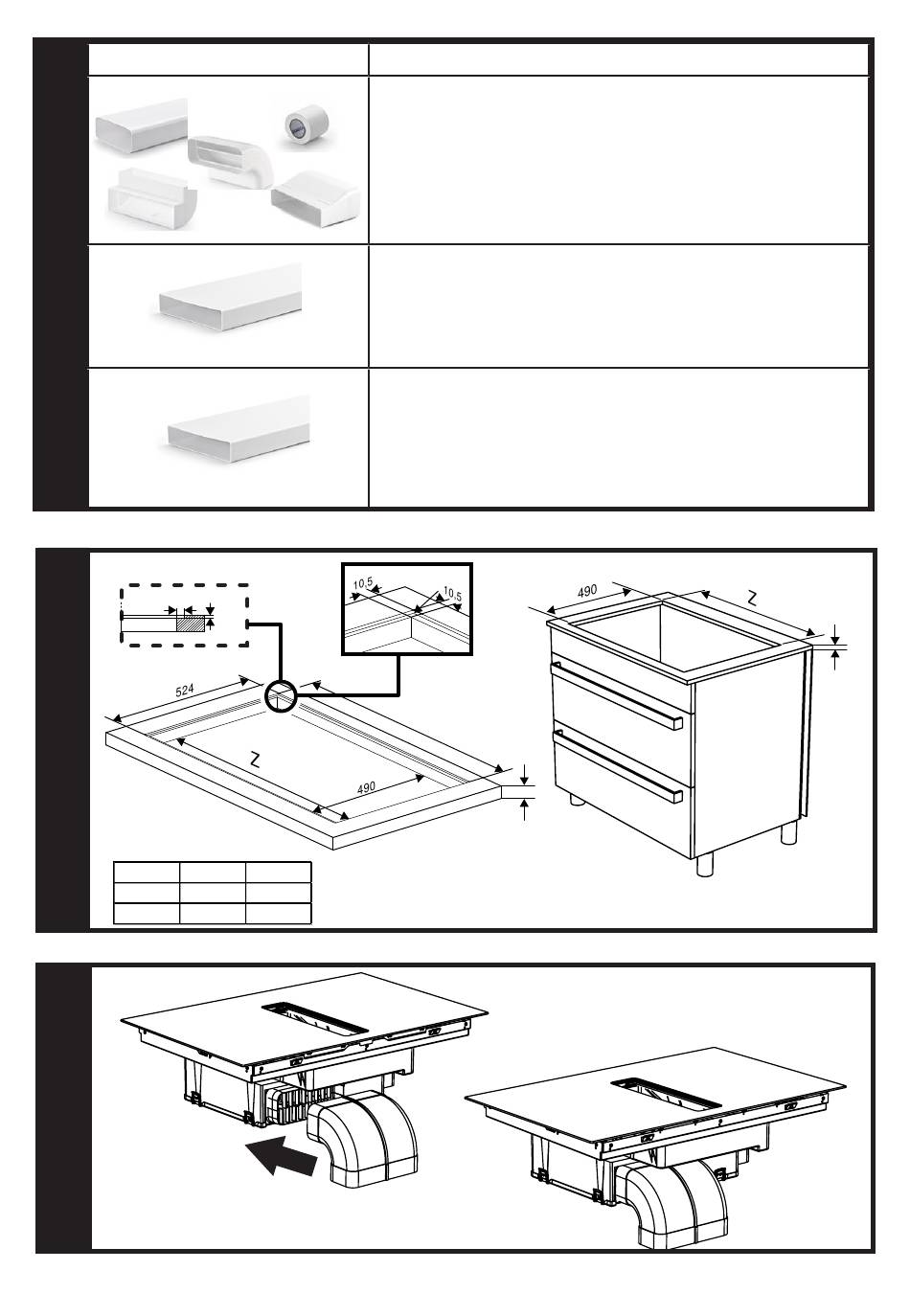 10,5

10,5

490

Z

524

Z

490