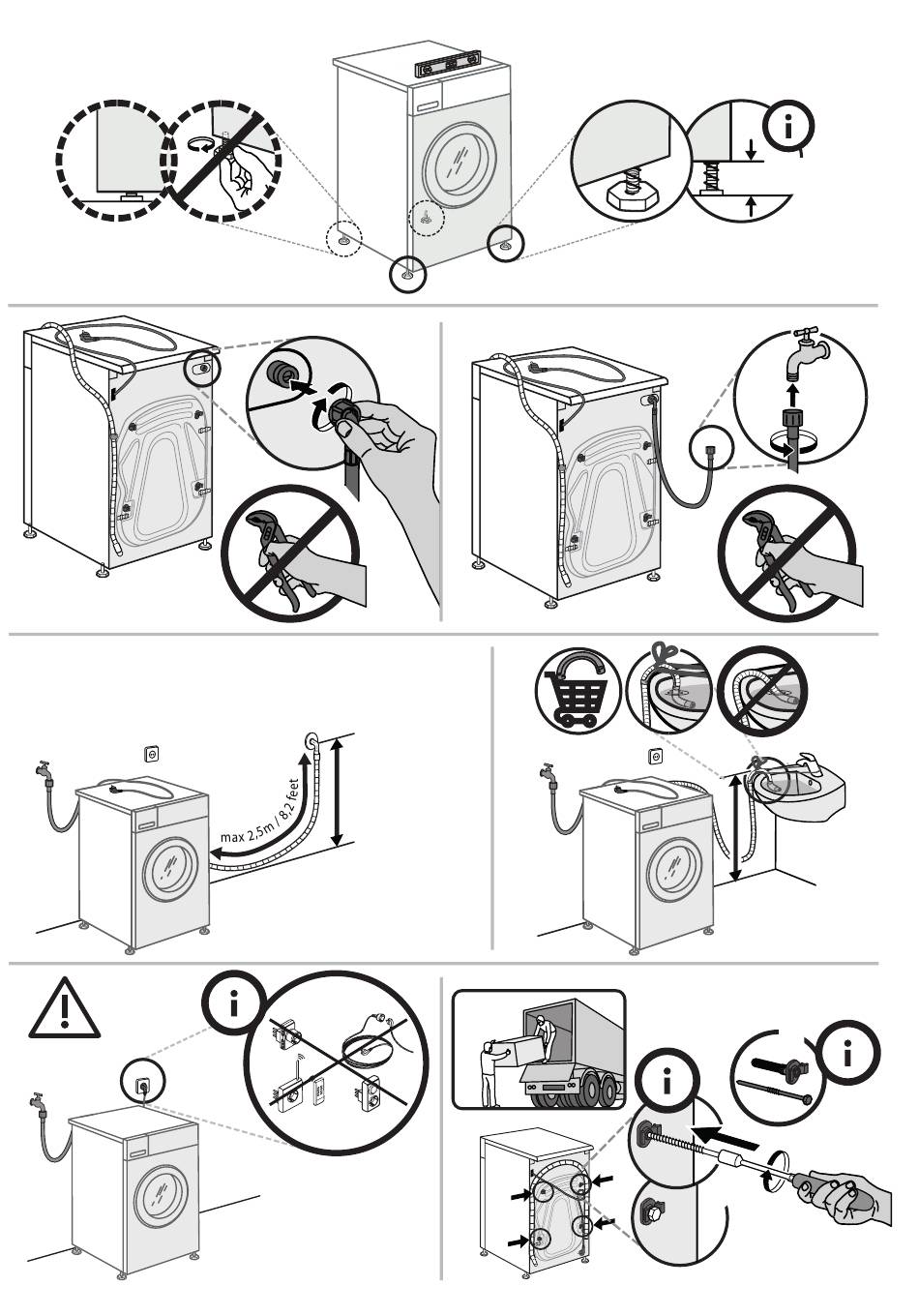 i

max 2,5m / 8,2 feet

i

i

i