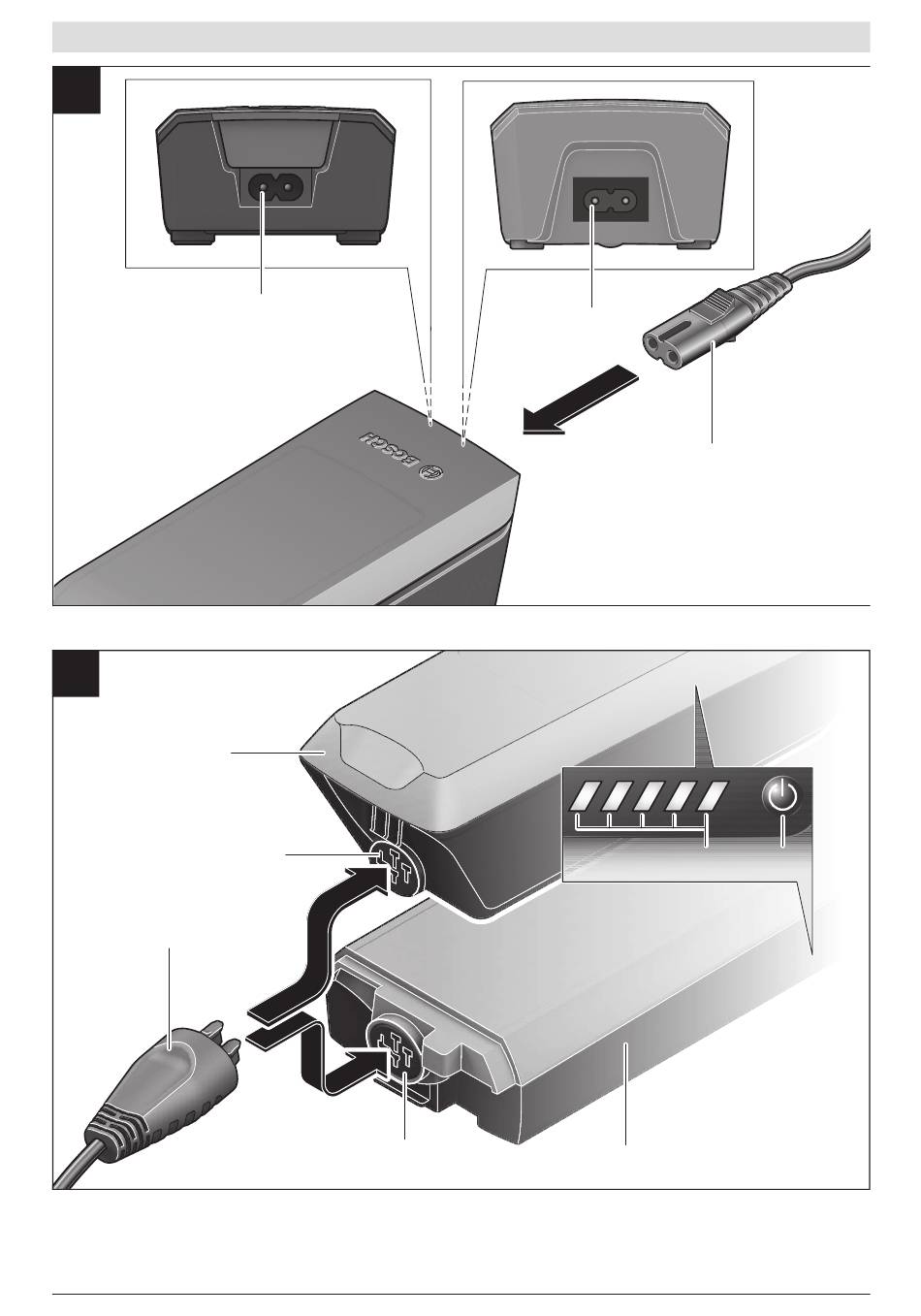 BOSCH