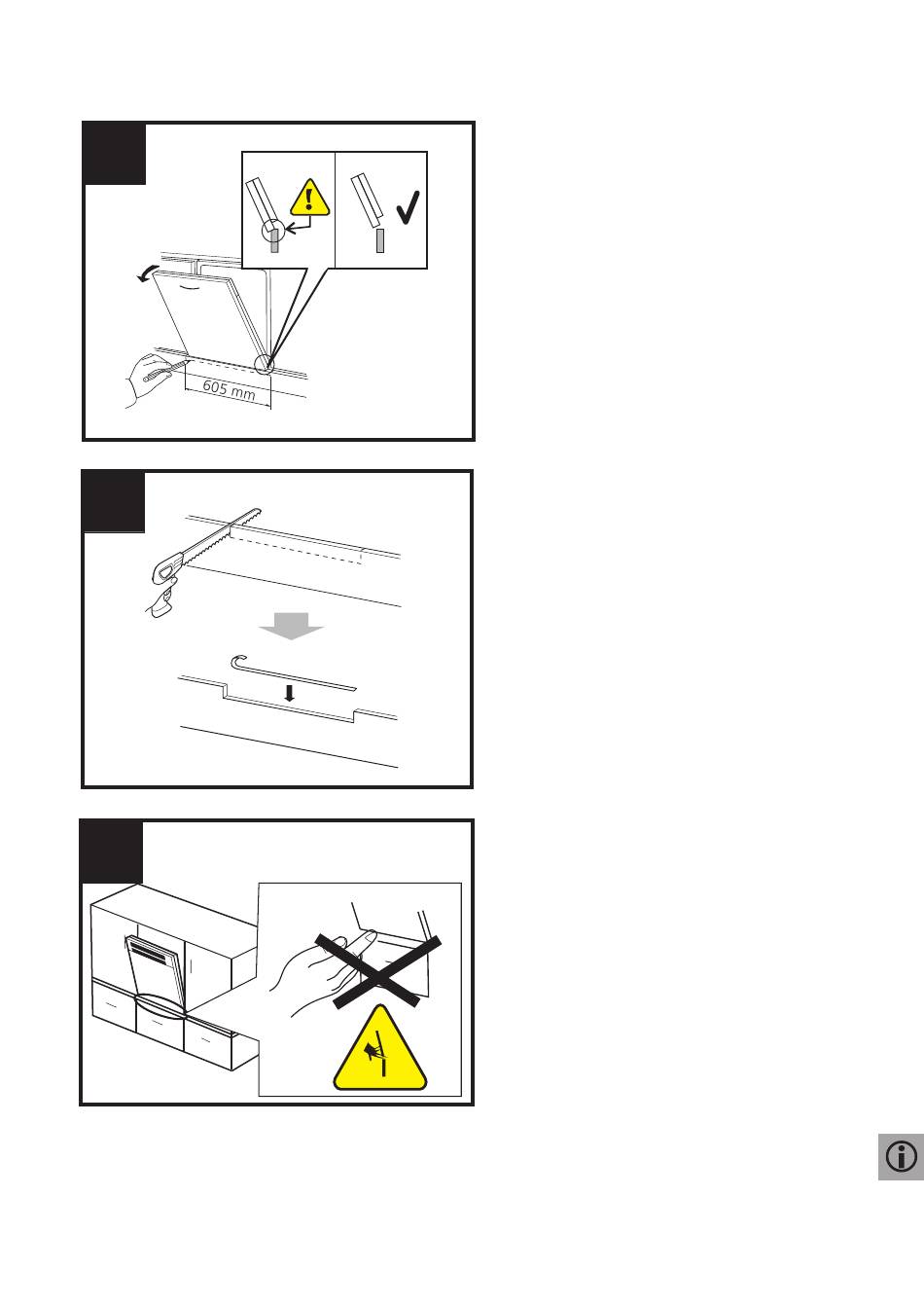 605 mm