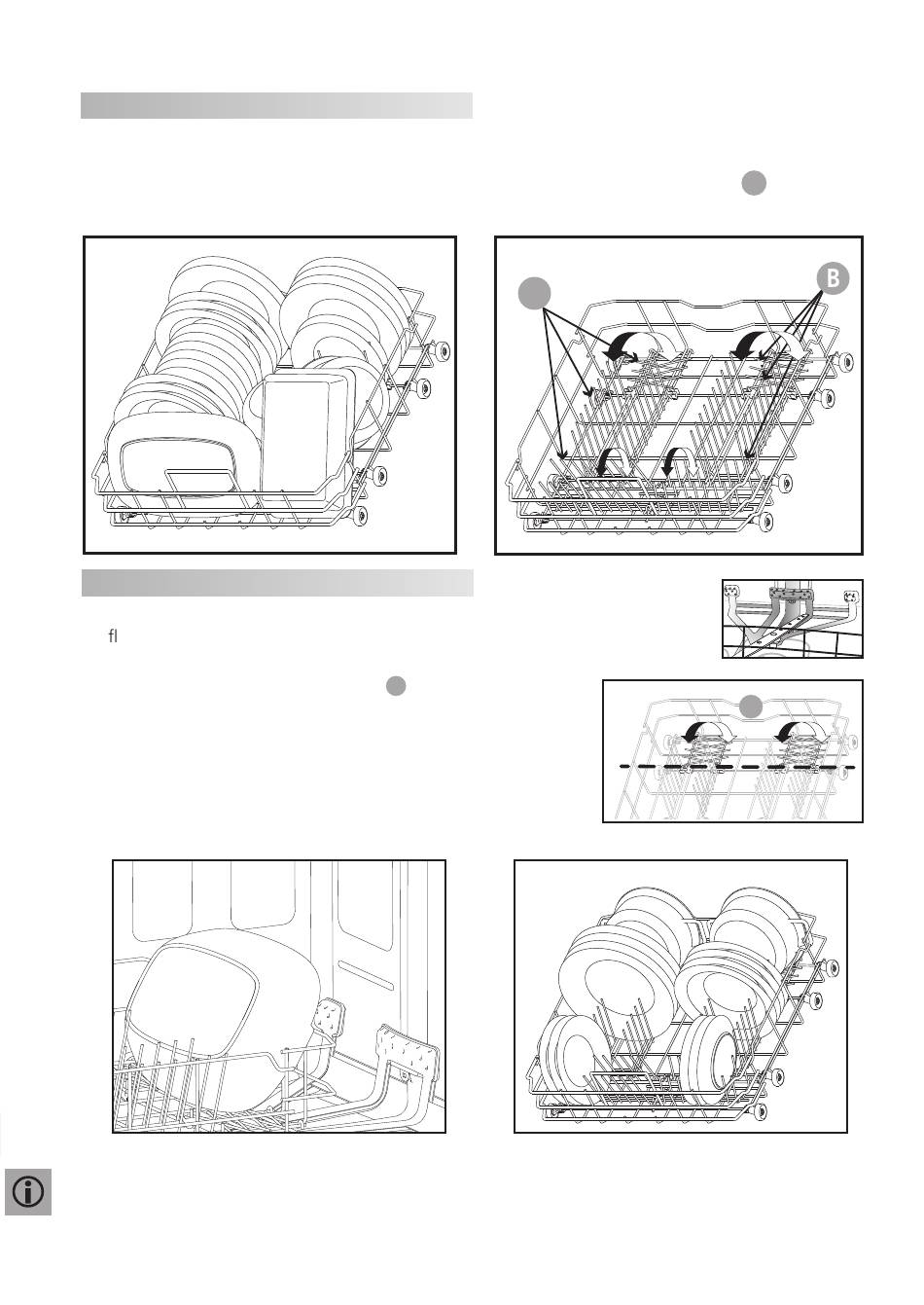 B

fl