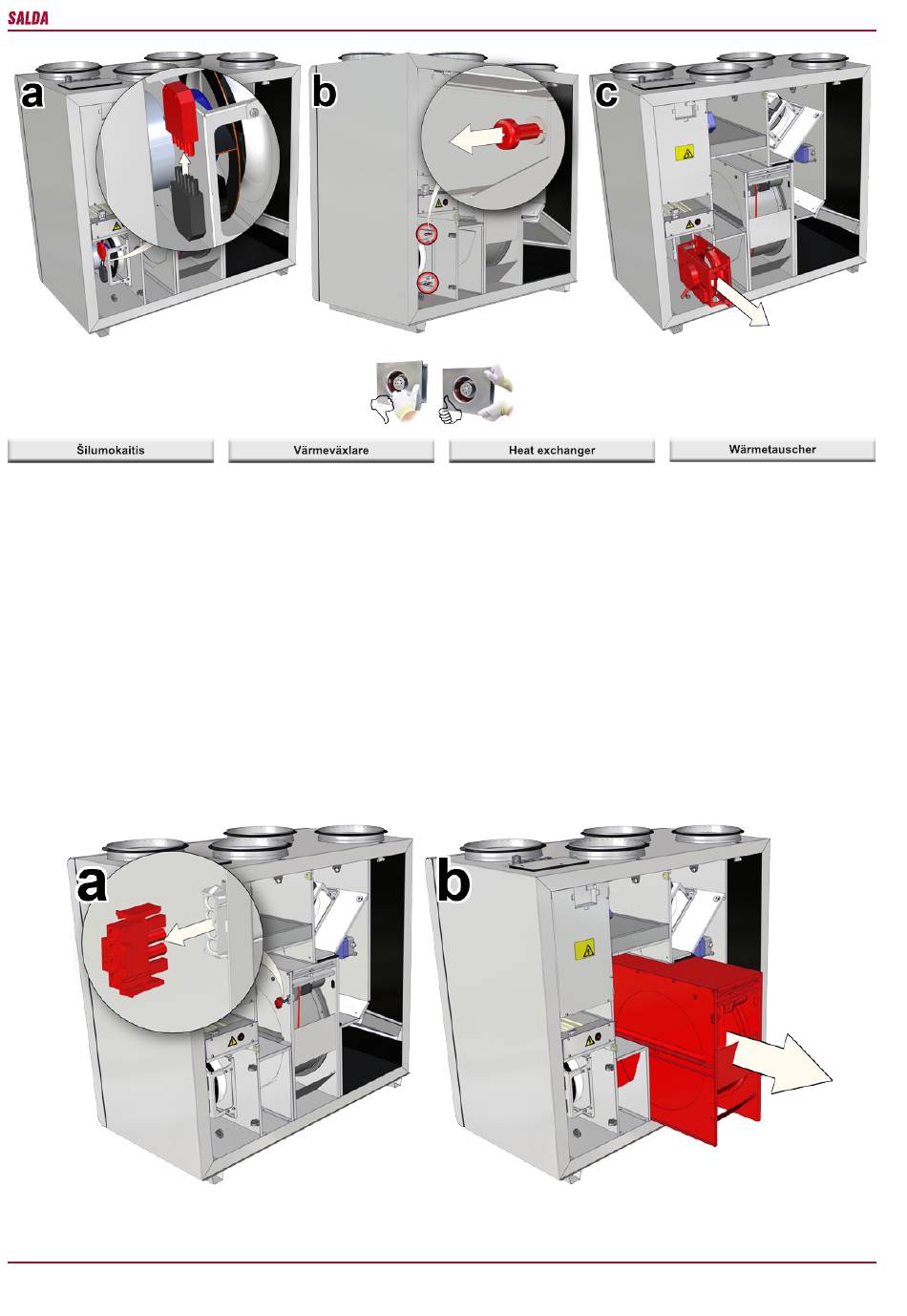 SALDA

a

b

c

Šilumokaitis

Värmeväxlare

Heat exchanger

Wärmetauscher

a

b