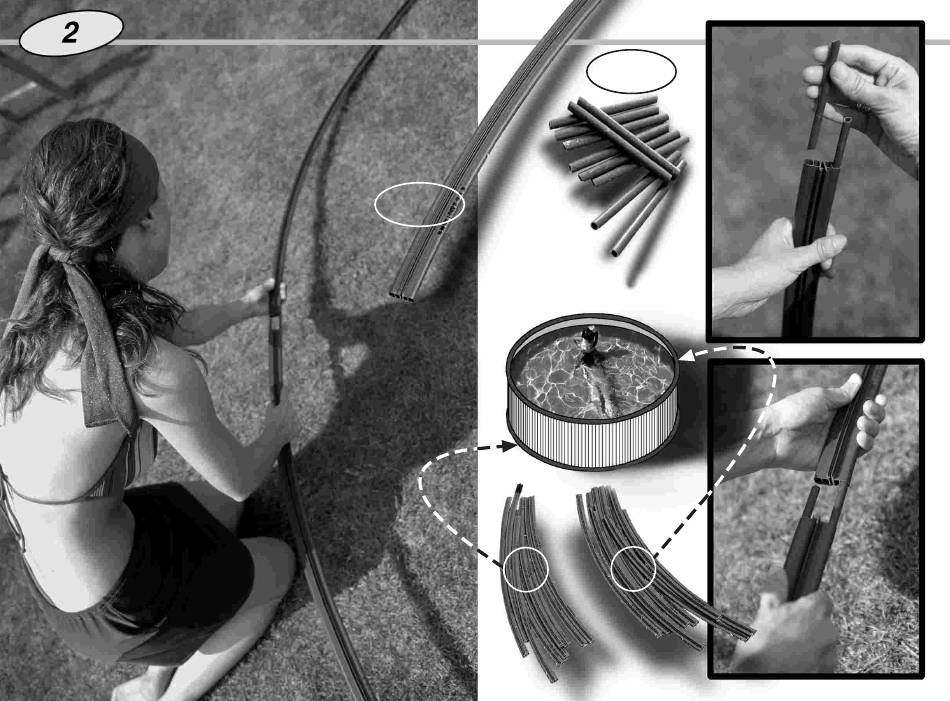 2