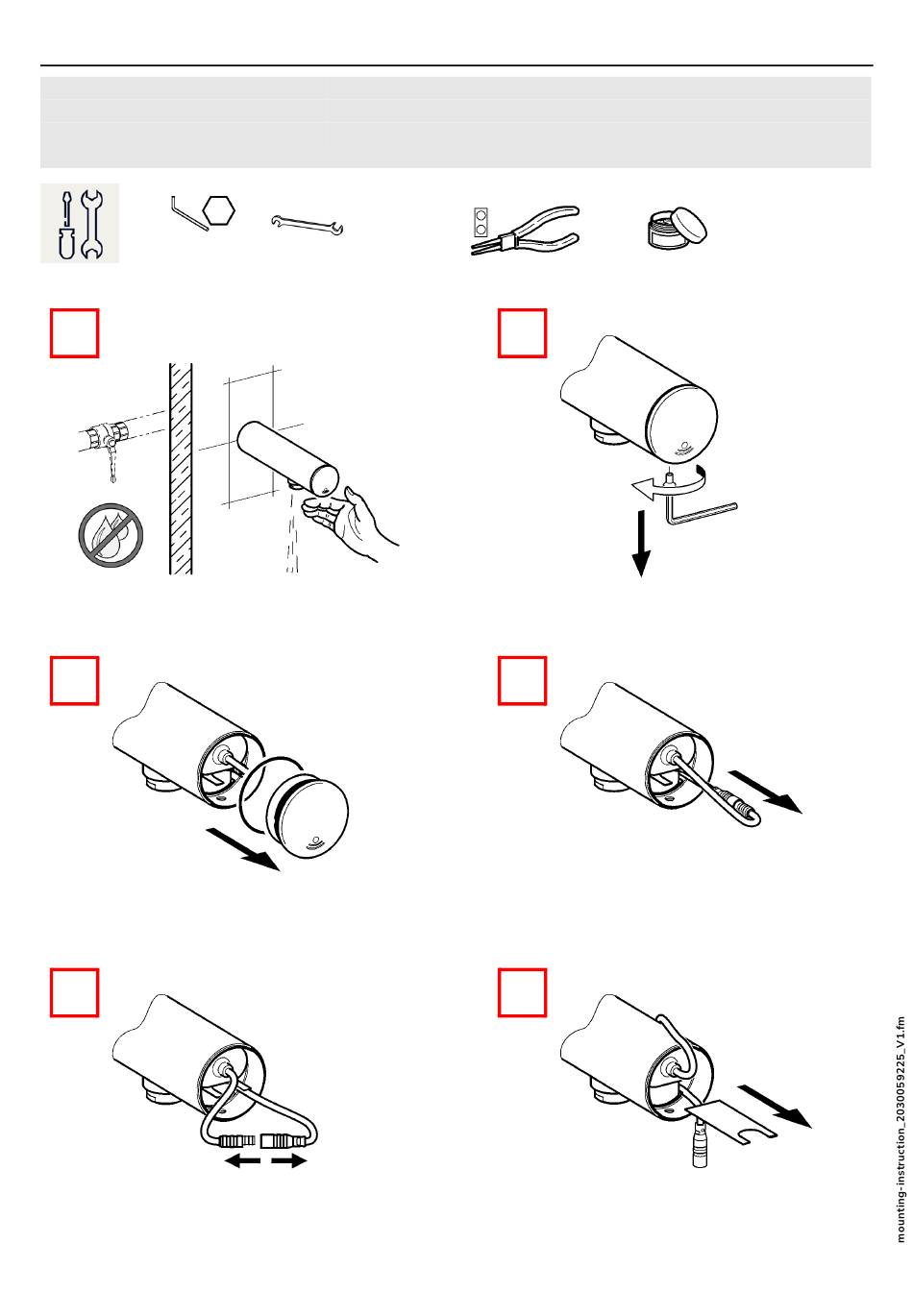 mounting-instruction_2030059225_V1.fm