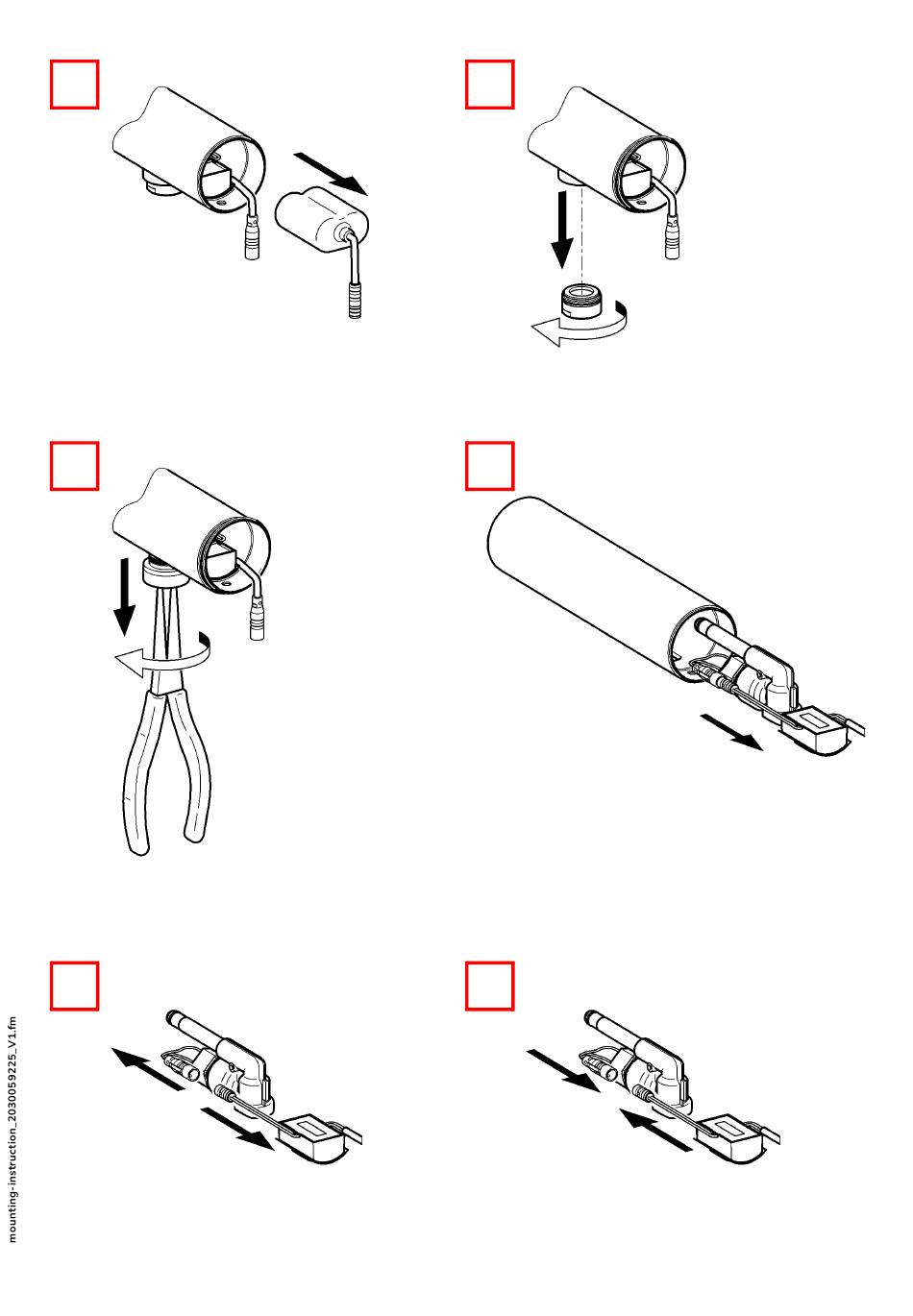 mounting-instruction_2030059225_V1.fm