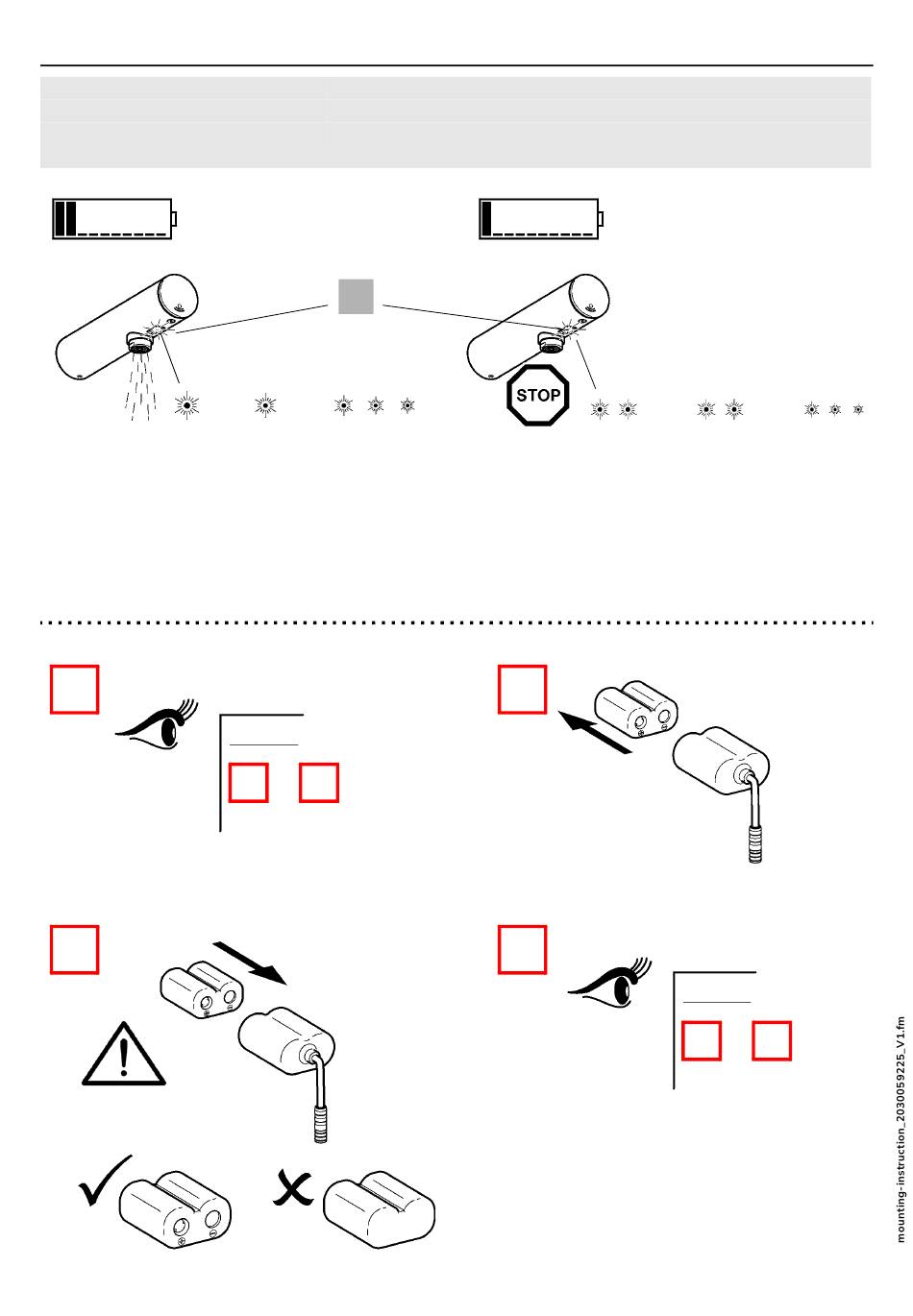 STOP

mounting-instruction_2030059225_V1.fm