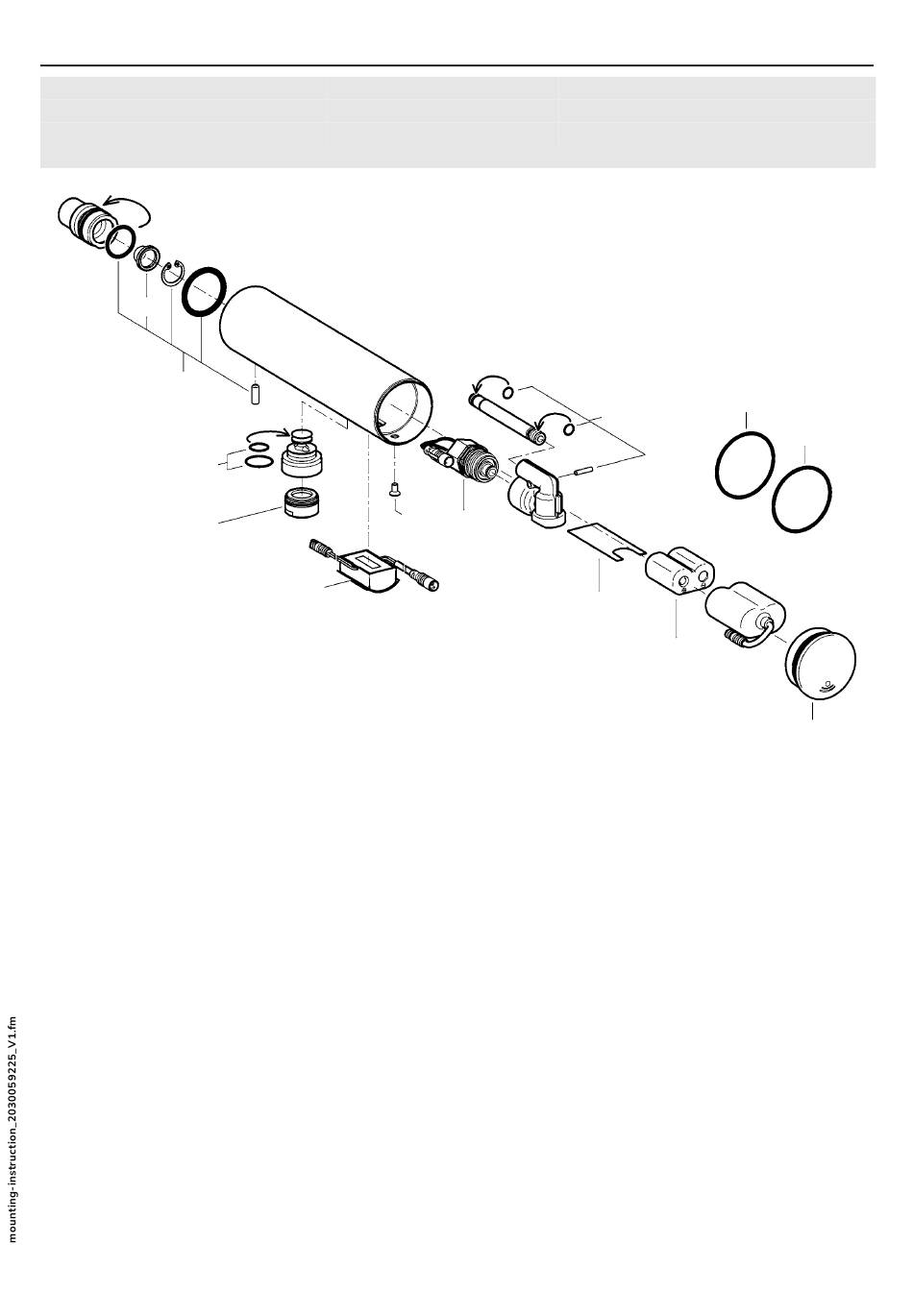 mounting-instruction_2030059225_V1.fm