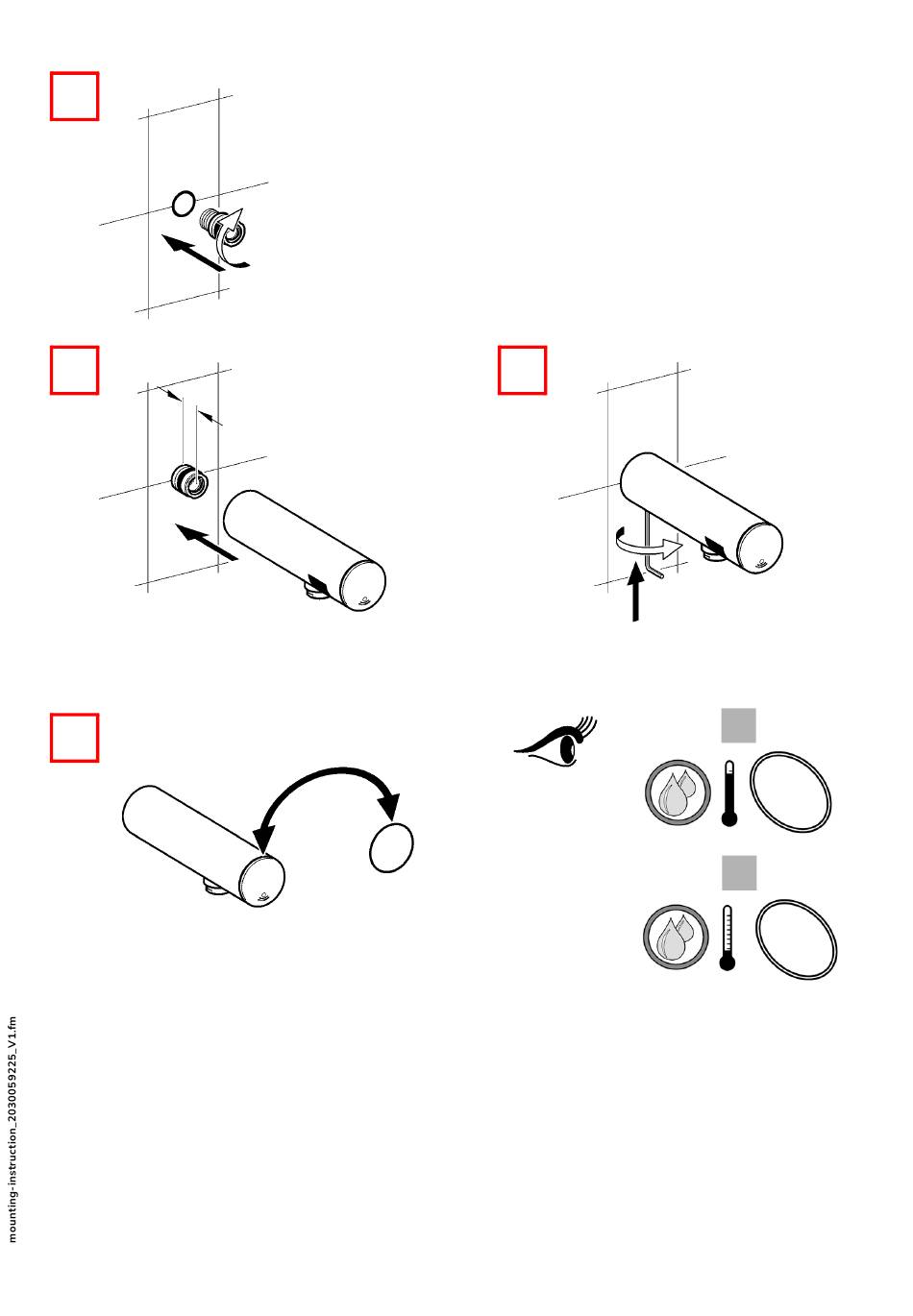 mounting-instruction_2030059225_V1.fm