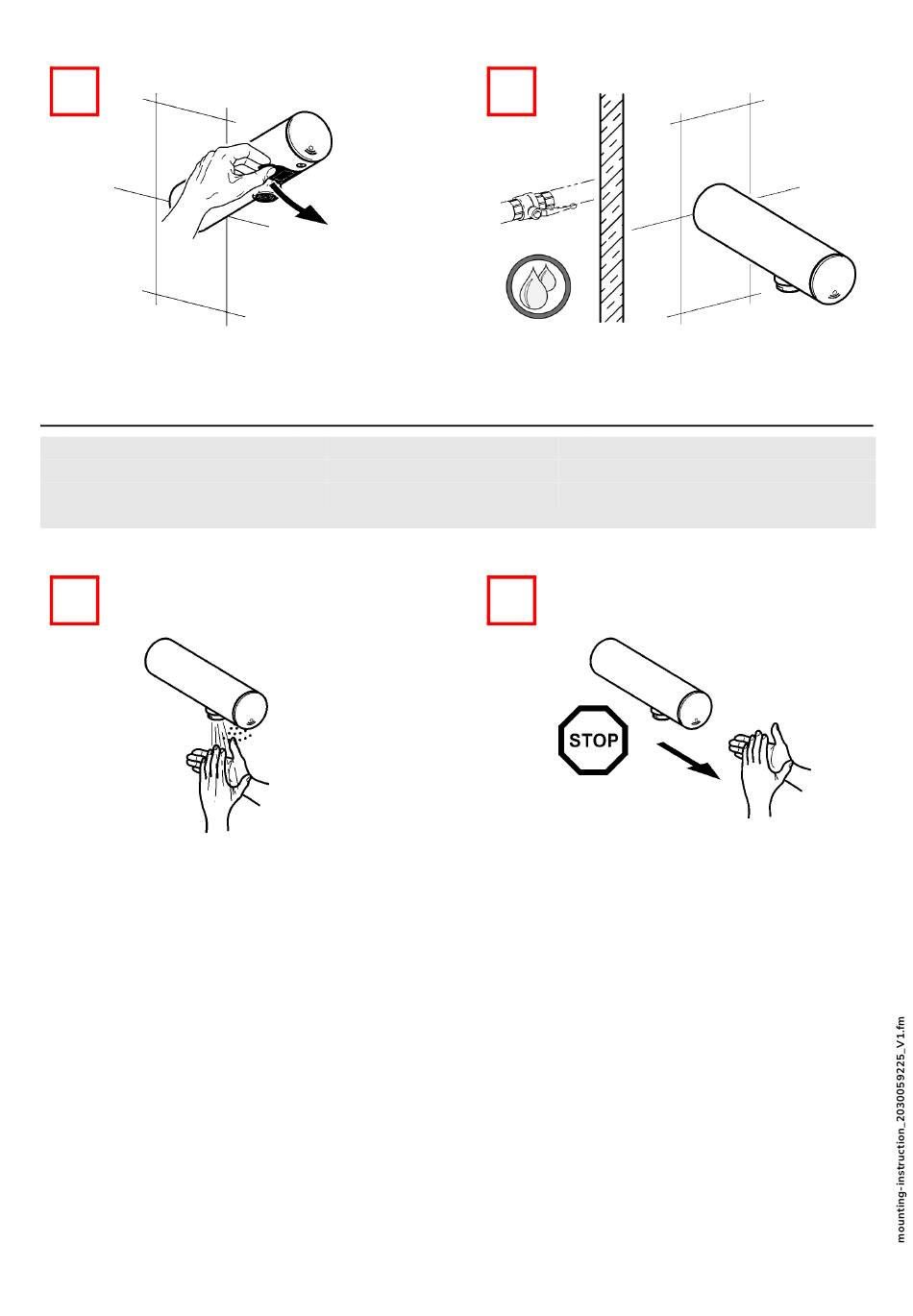 STOP

mounting-instruction_2030059225_V1.fm