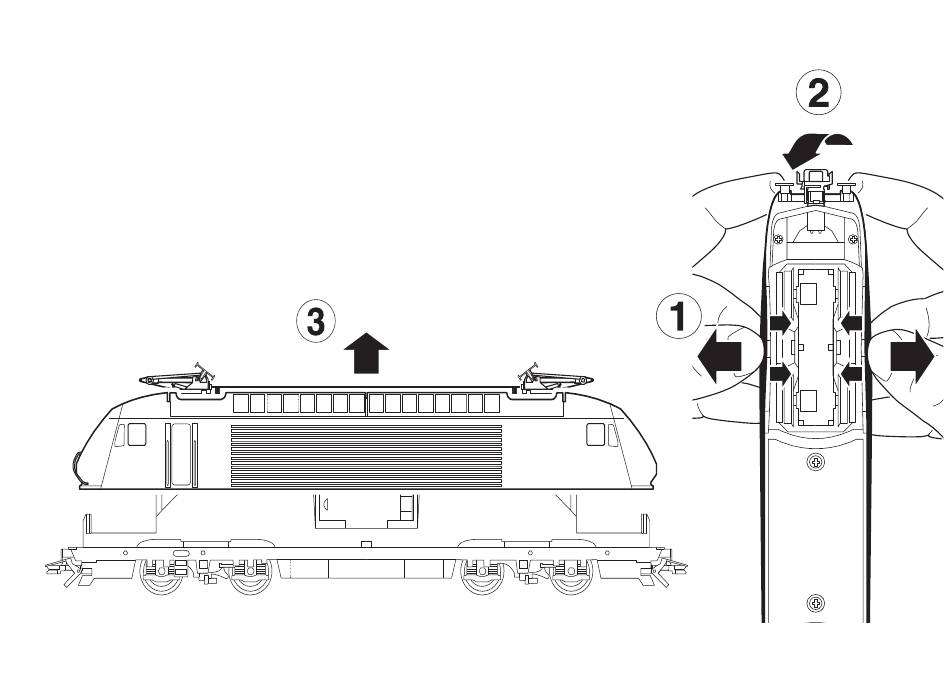 3

2

1