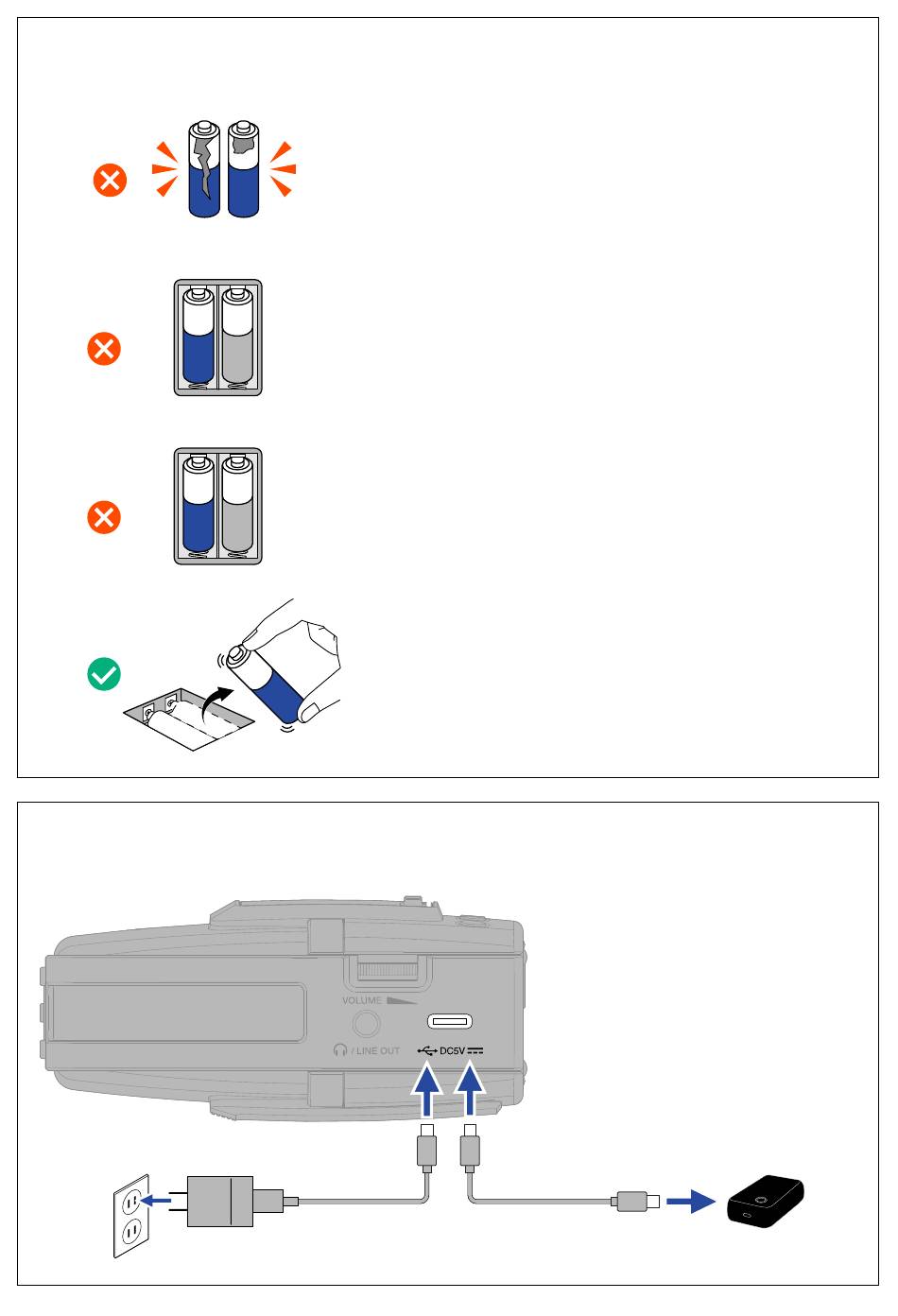 VOLUME
/ LINE OUT
DC5V