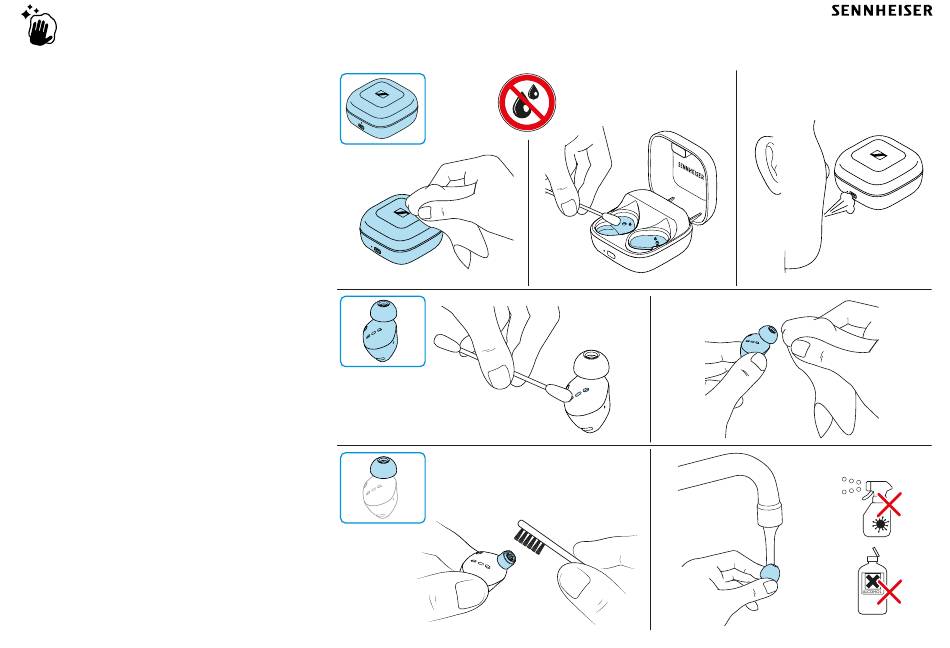 SENNHEISER

SENNHEISER