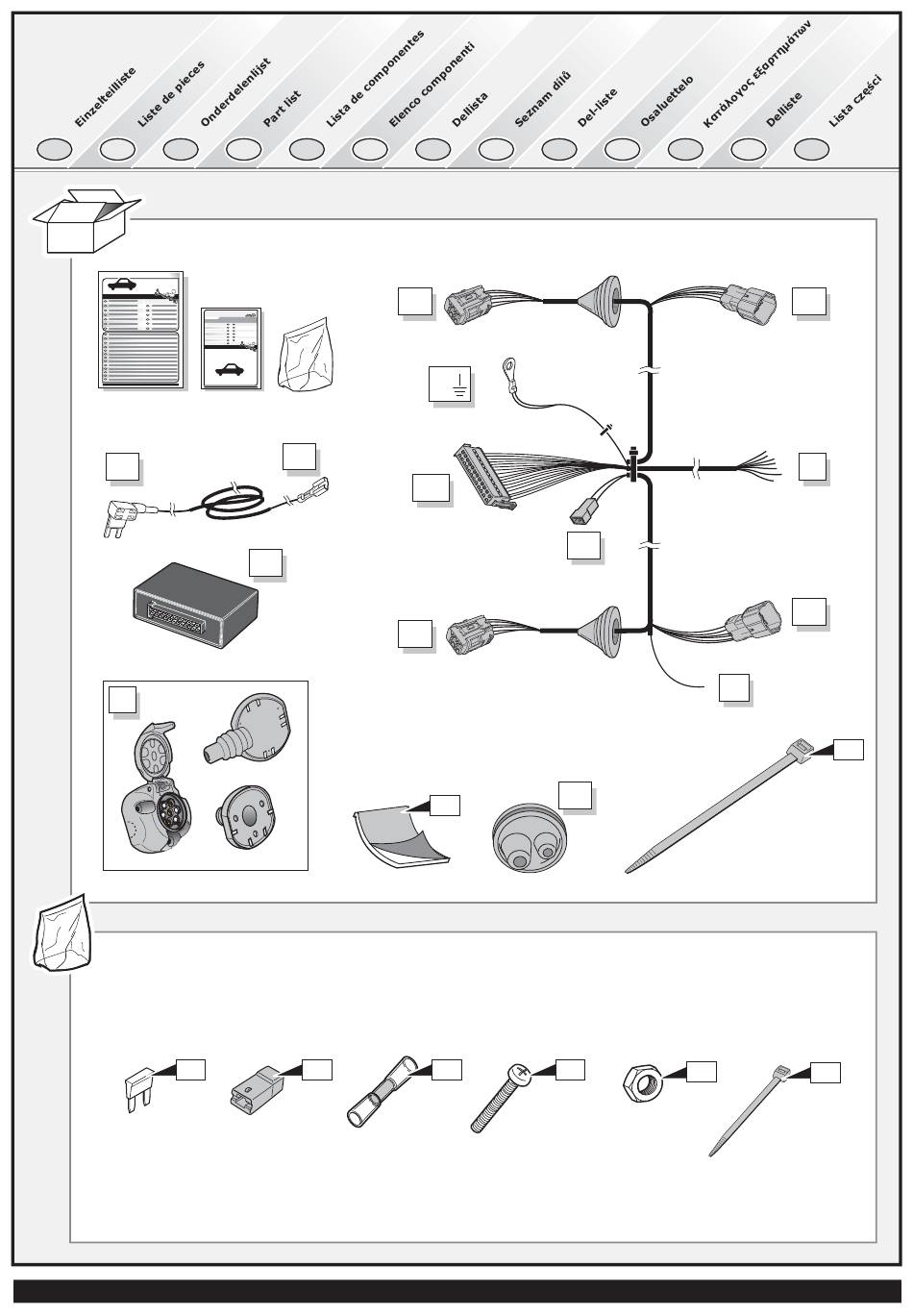 Einzelteilliste
Liste de pieces
Onderdelenlijst
Part list
Lista de componentes
Elenco componenti
Dellista
Seznam dílů
Del-liste
Osaluettelo
Κατάλογος εξαρτημάτων
Delliste
Lista części