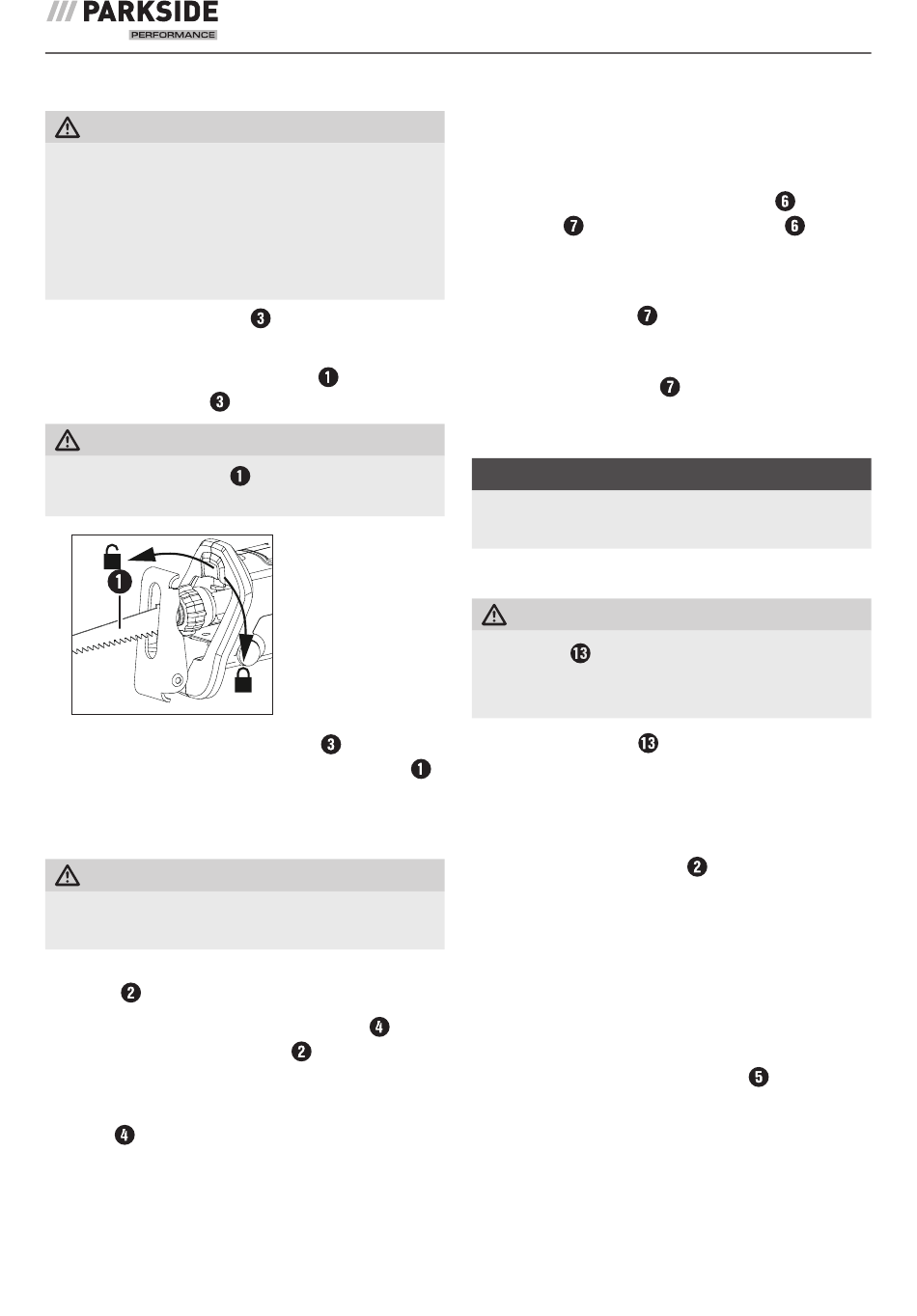 /// PARKSIDE
PERFORMANCE

3

1
3

1

1

3
1

2
4
2

4

6
7 6

7

7

13

13

2

5