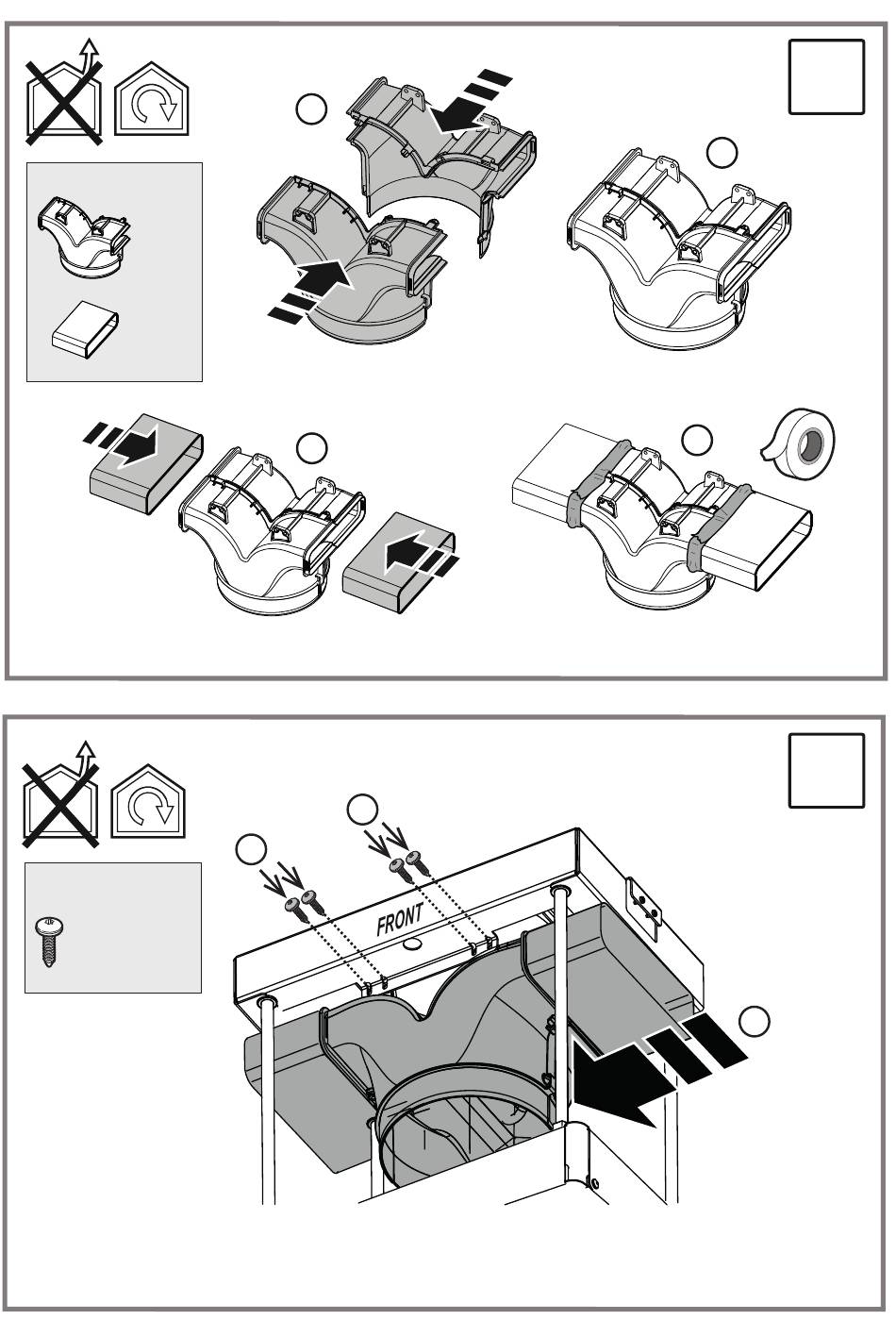 FRONT