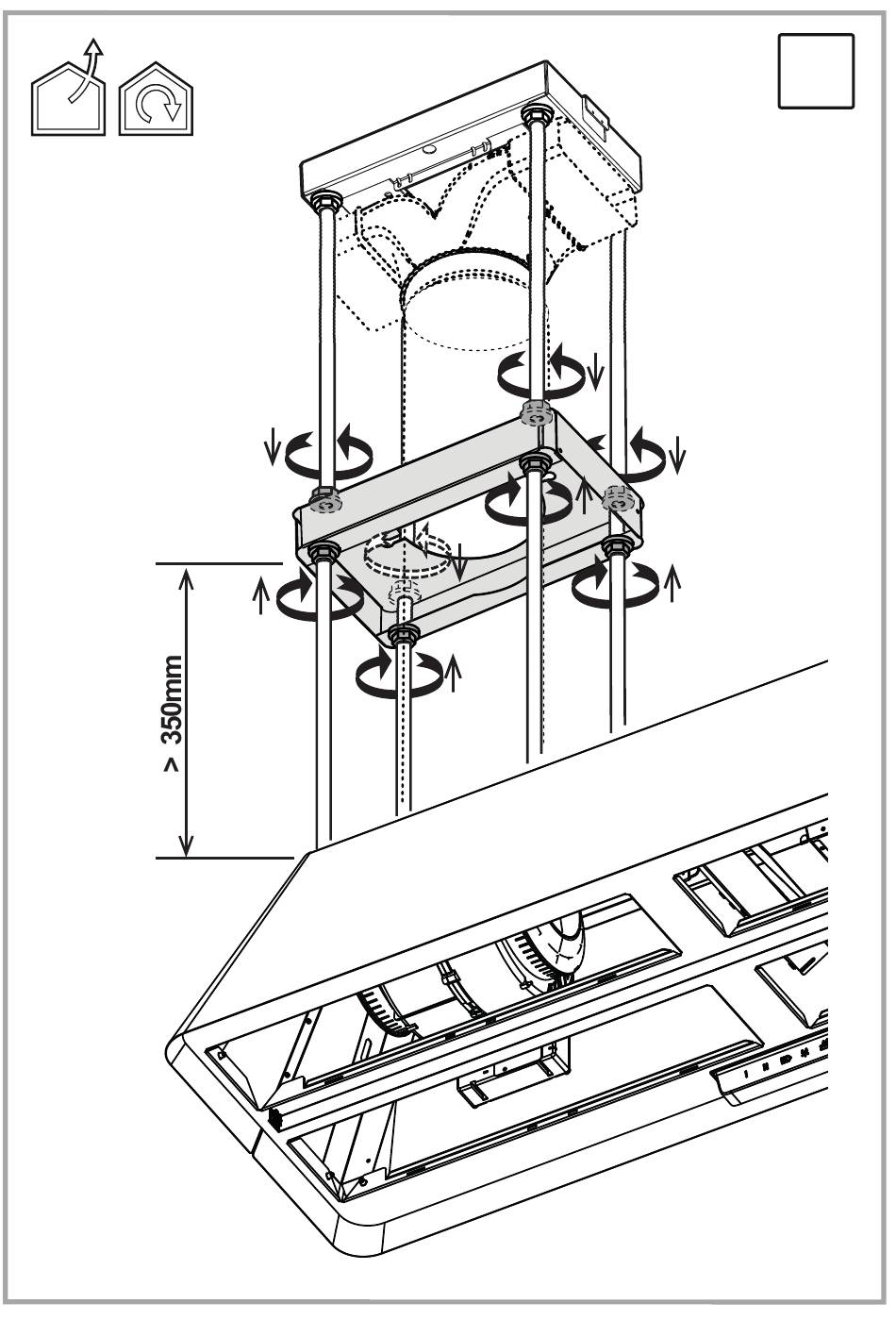 > 350mm