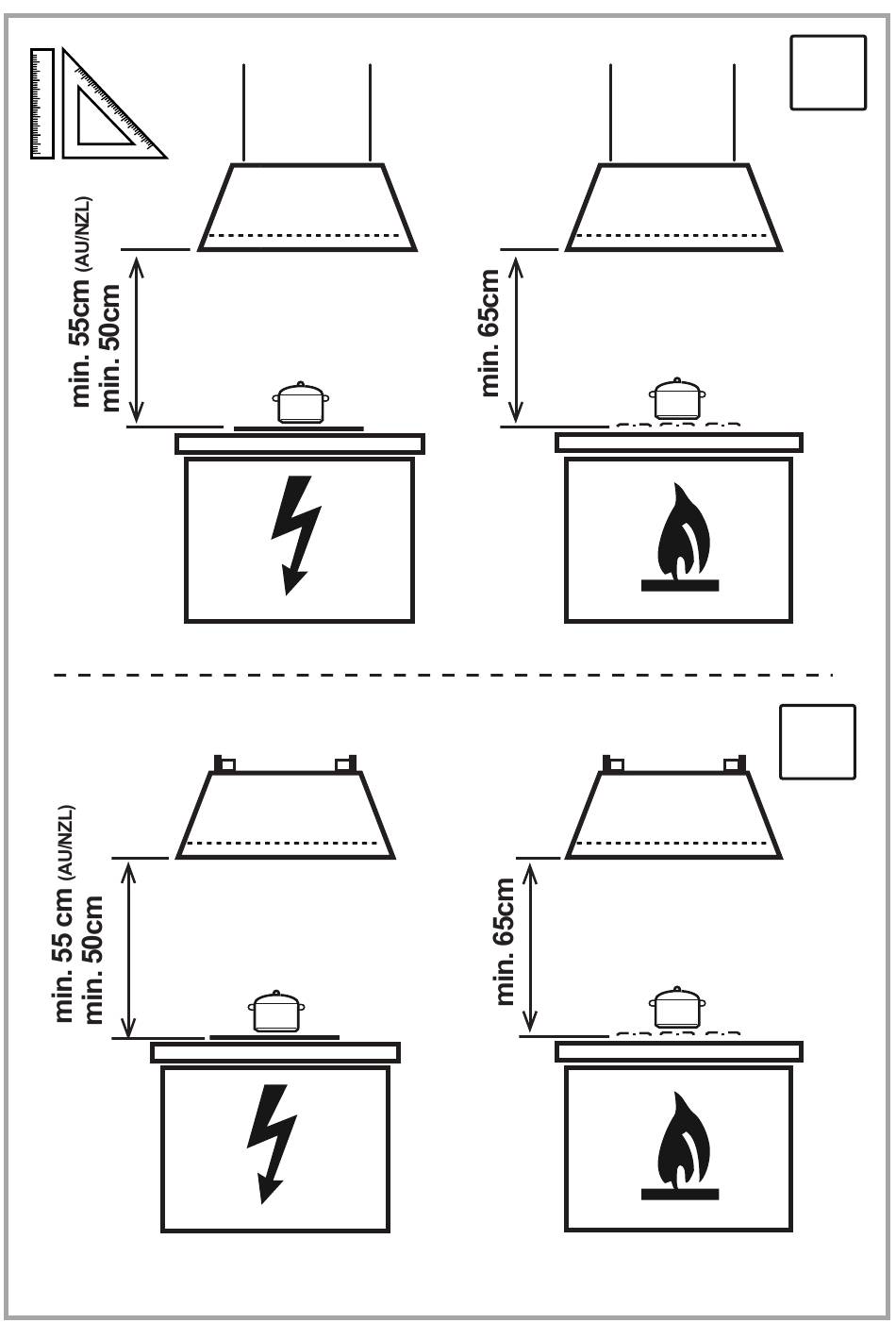 min. 55cm (AU/NZL)
min. 50cm

min. 65cm

min. 55 cm (AU/NZL)
min. 50cm

min. 65cm