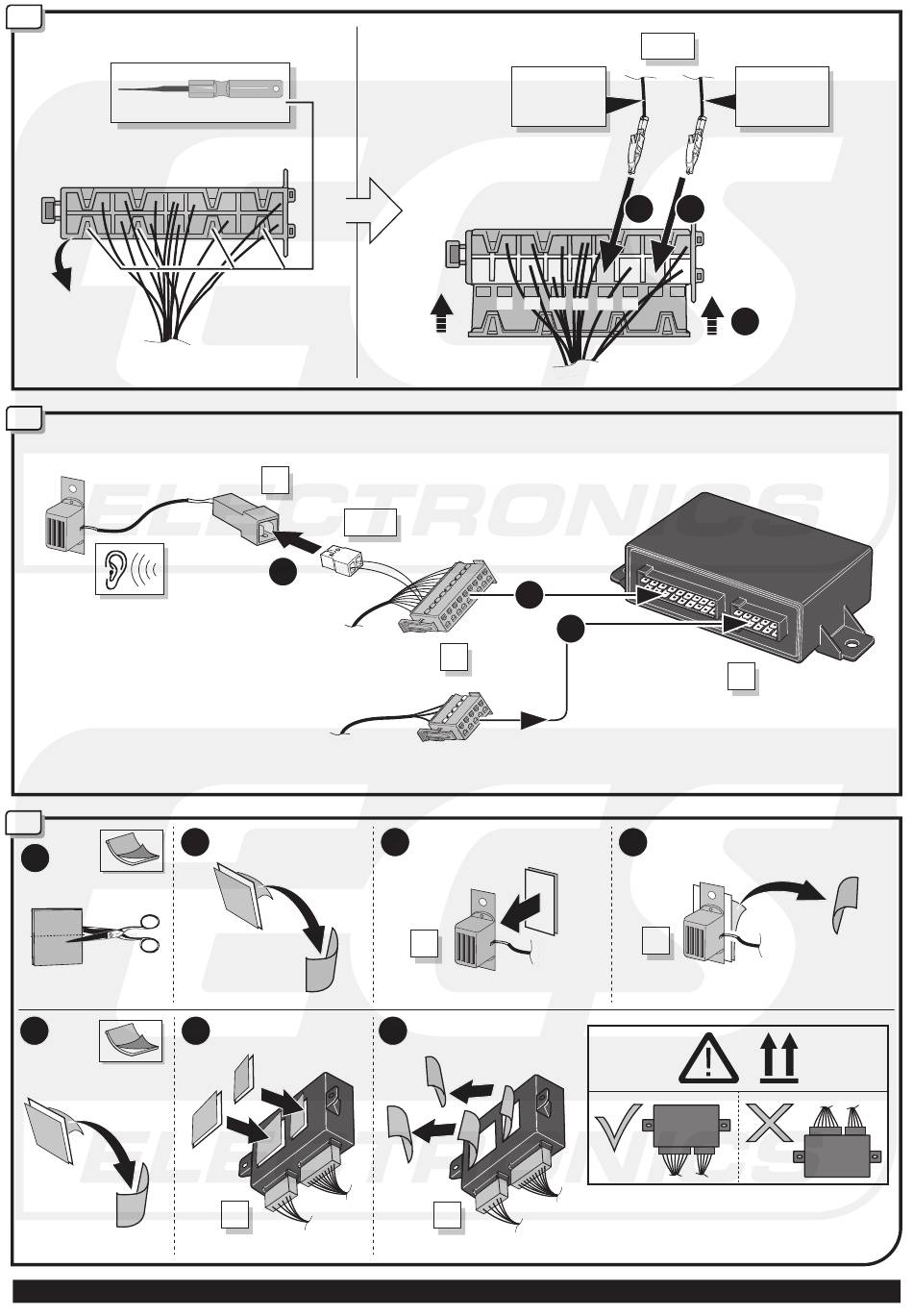 ECS ELECTRONICS

ECS ELECTRONICS