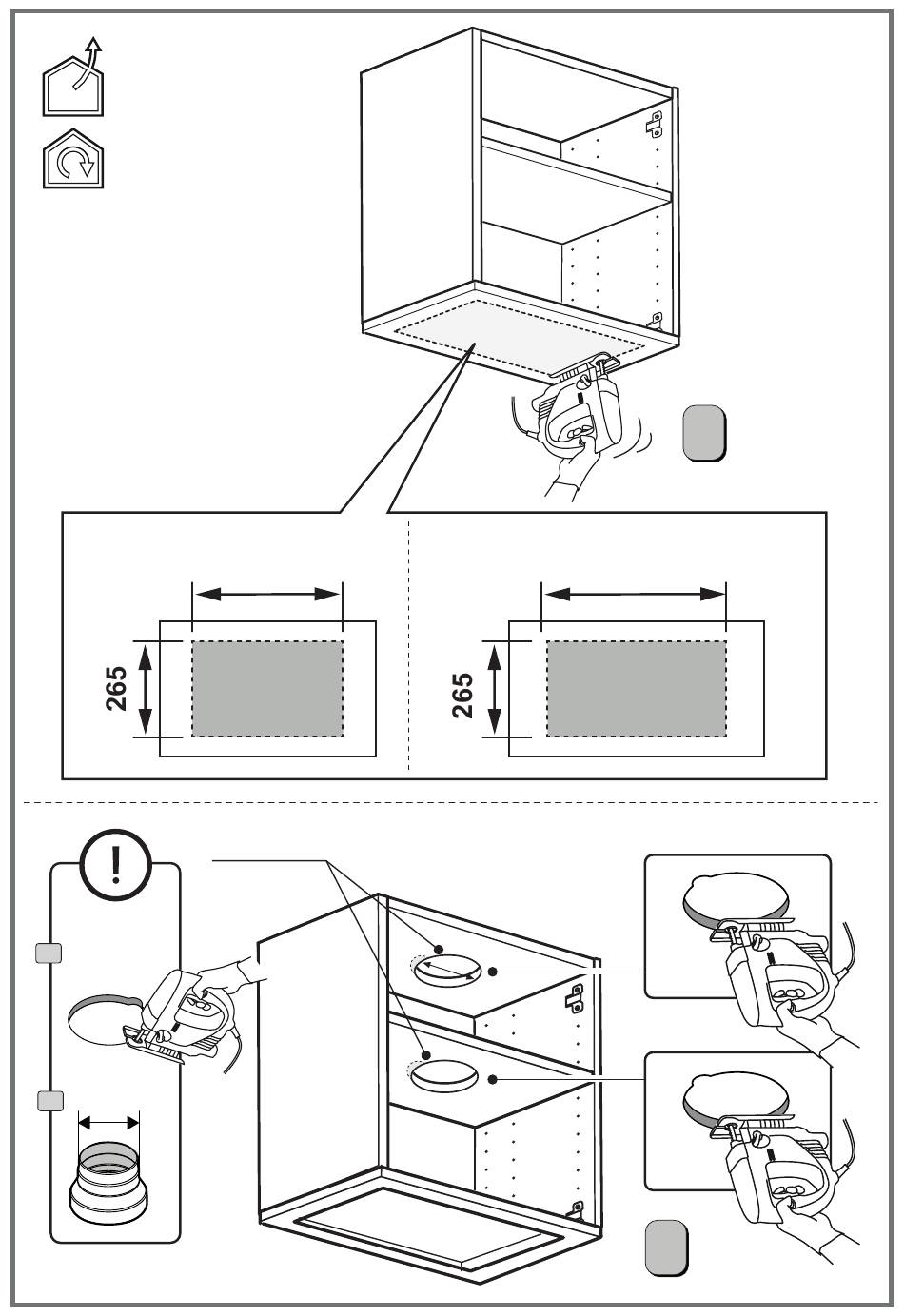 265

265

!