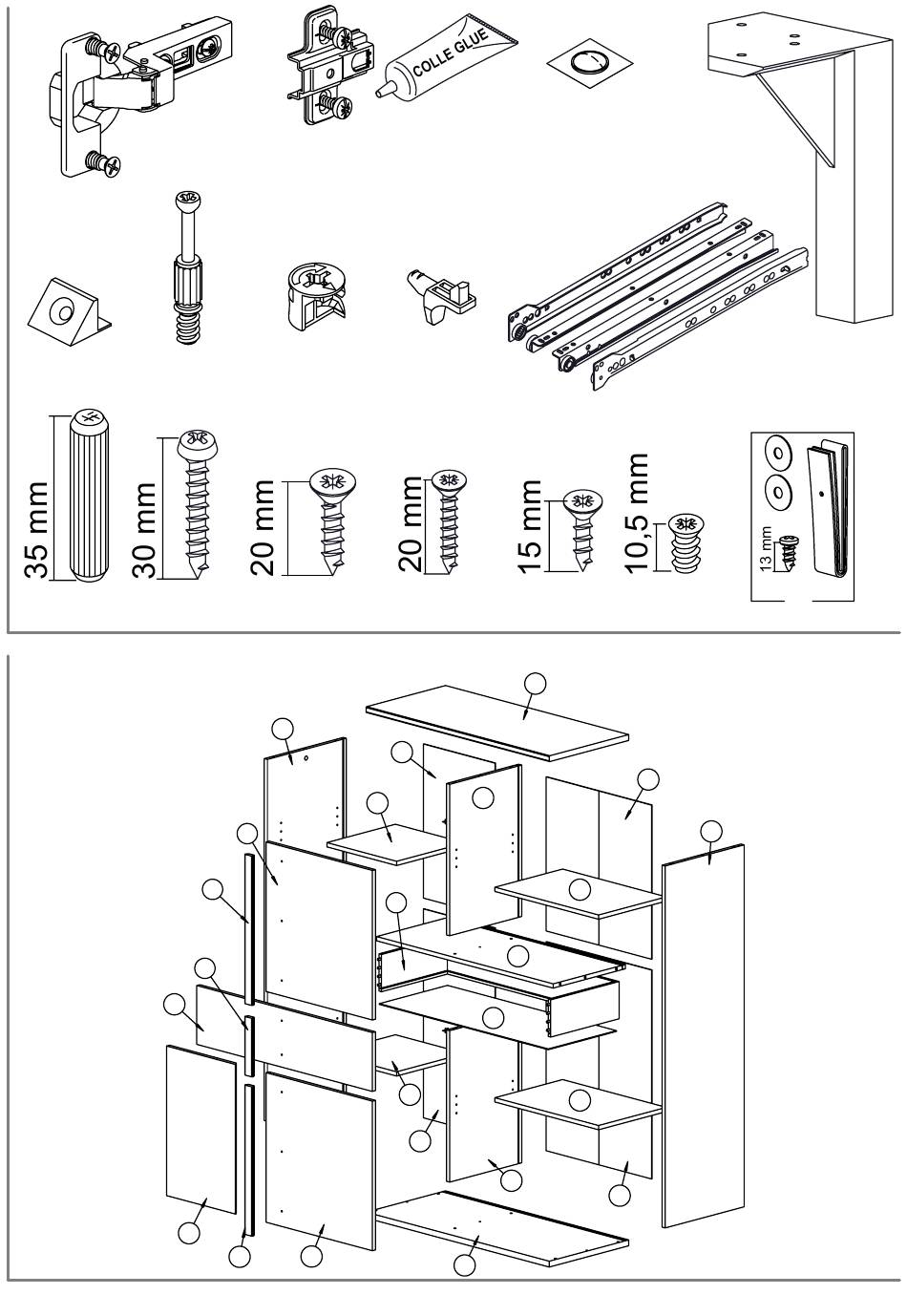 COLLE GLUE

35 mm

30 mm

20 mm

20 mm

15 mm

10,5 mm

13 mm