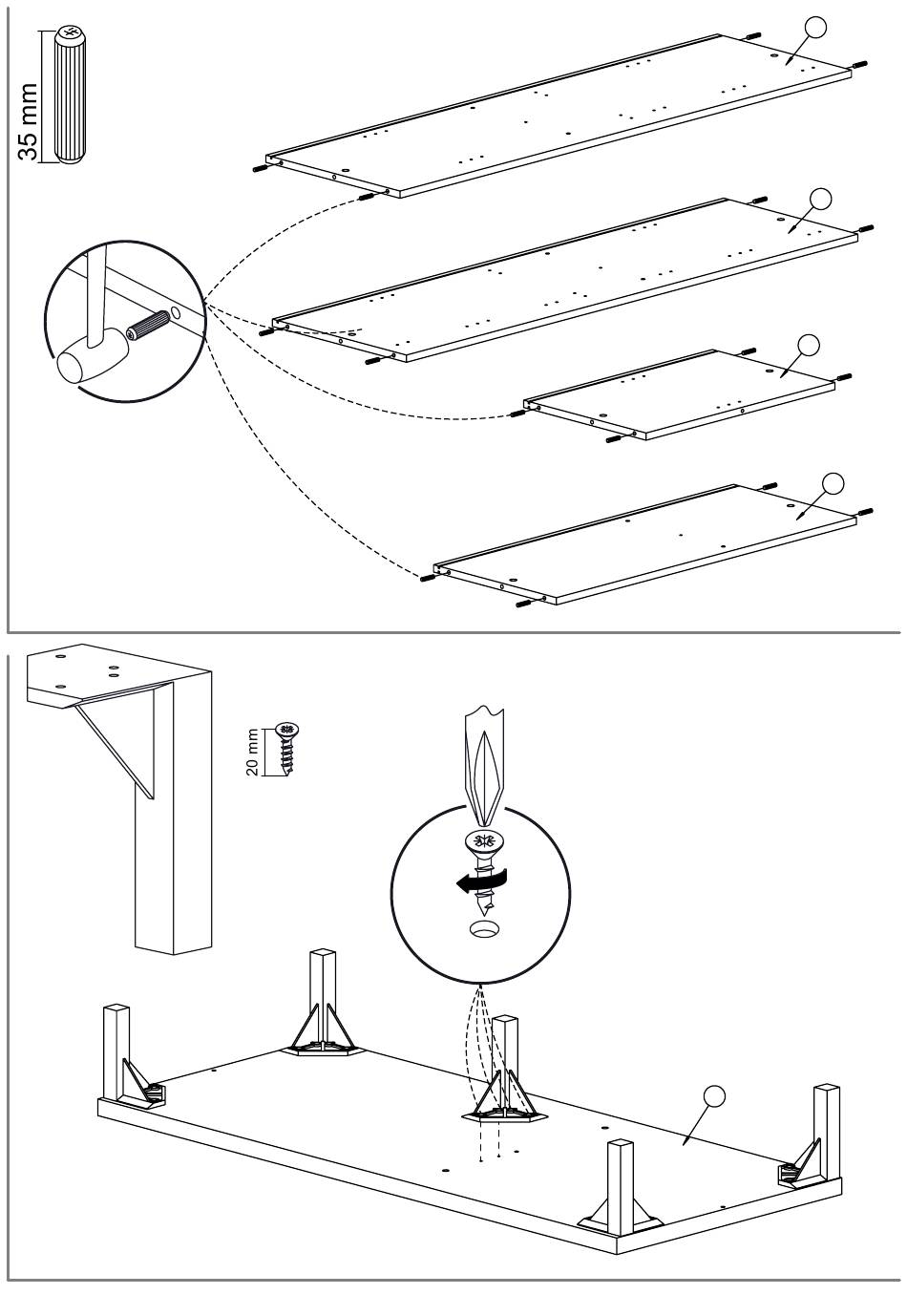 35 mm

20 mm