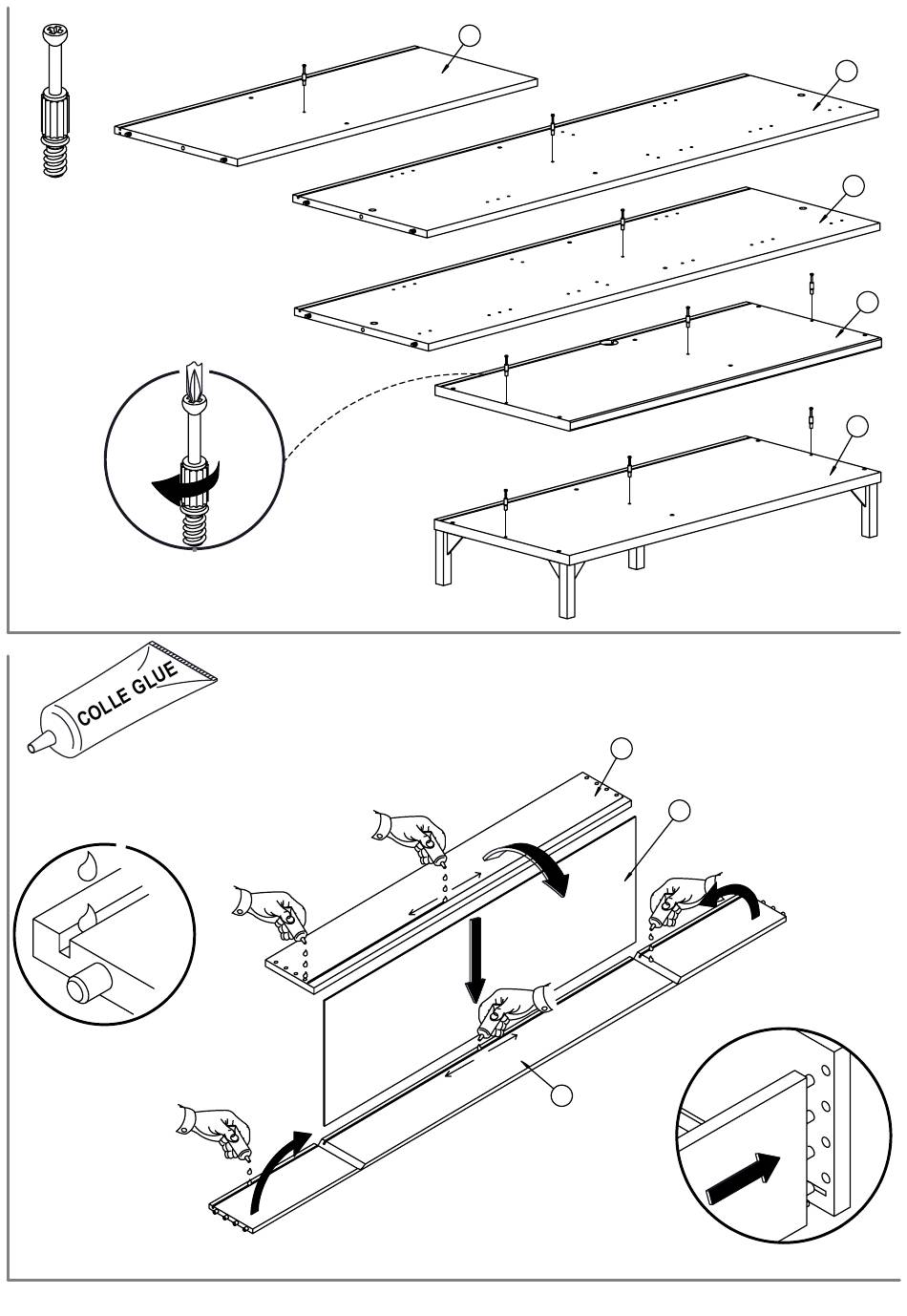 COLLE GLUE