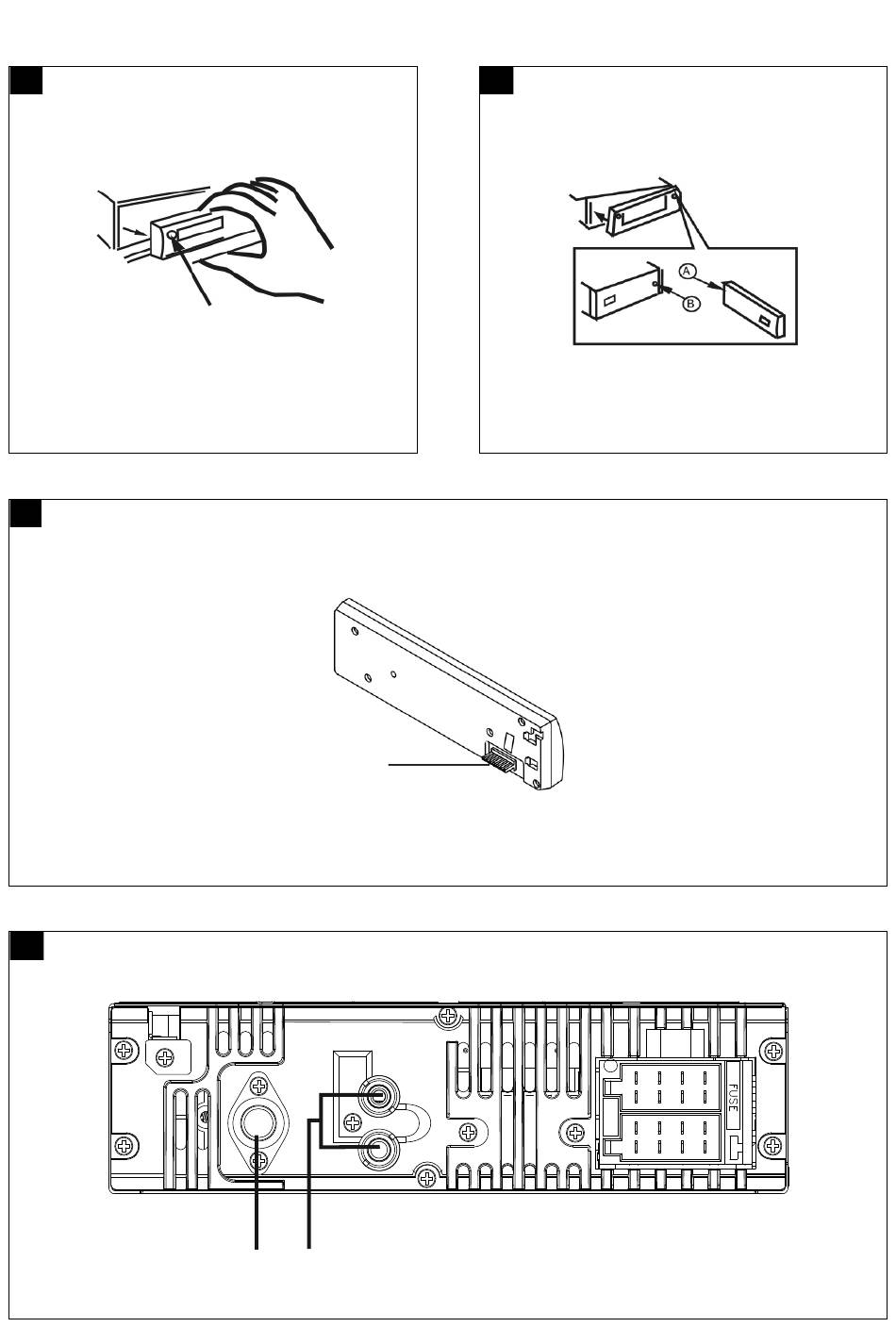 A

B

FUSE