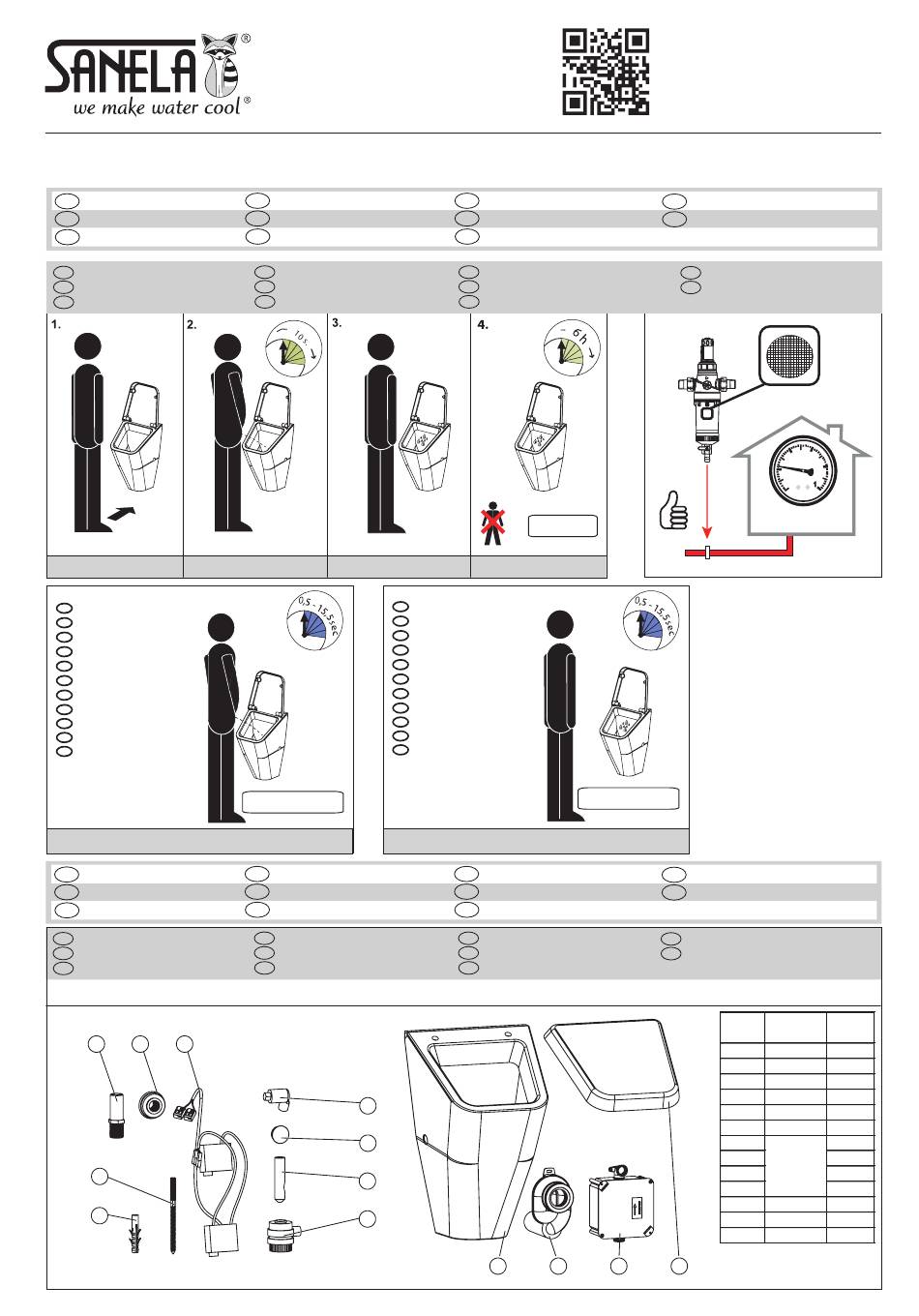 SANELA®
we make water cool®

1.
2.
10 s.
3.
4.
6 h

0,5 - 15,5 sec

0,5 - 15,5 sec